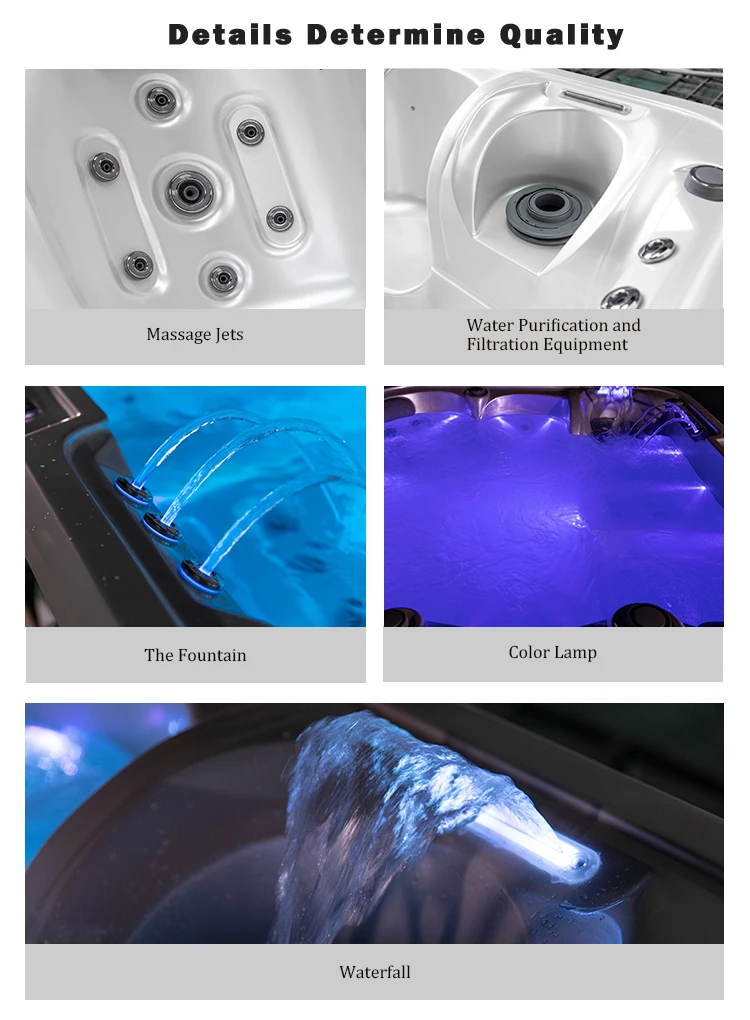 Details Determine Quality

Massage Jets

Water Purification and Filtration Equipment

The Fountain

Color Lamp

Waterfall