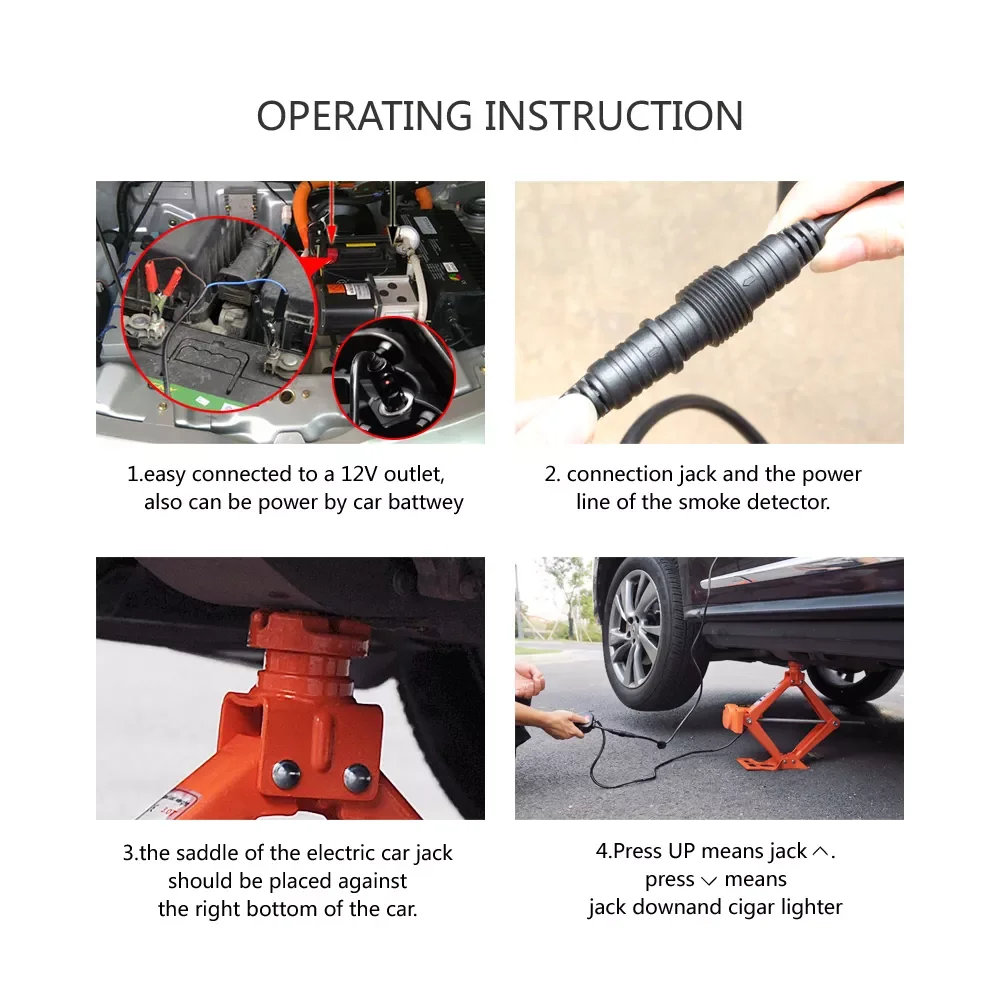 OPERATING INSTRUCTION

1.easy connected to a 12V outlet, also can be power by car battwey

2. connection jack and the power line of the smoke detector.

3.the saddle of the electric car jack should be placed against the right bottom of the car.

4.Press UP means jack $\wedge$. press $\vee$ means jack downand cigar lighter