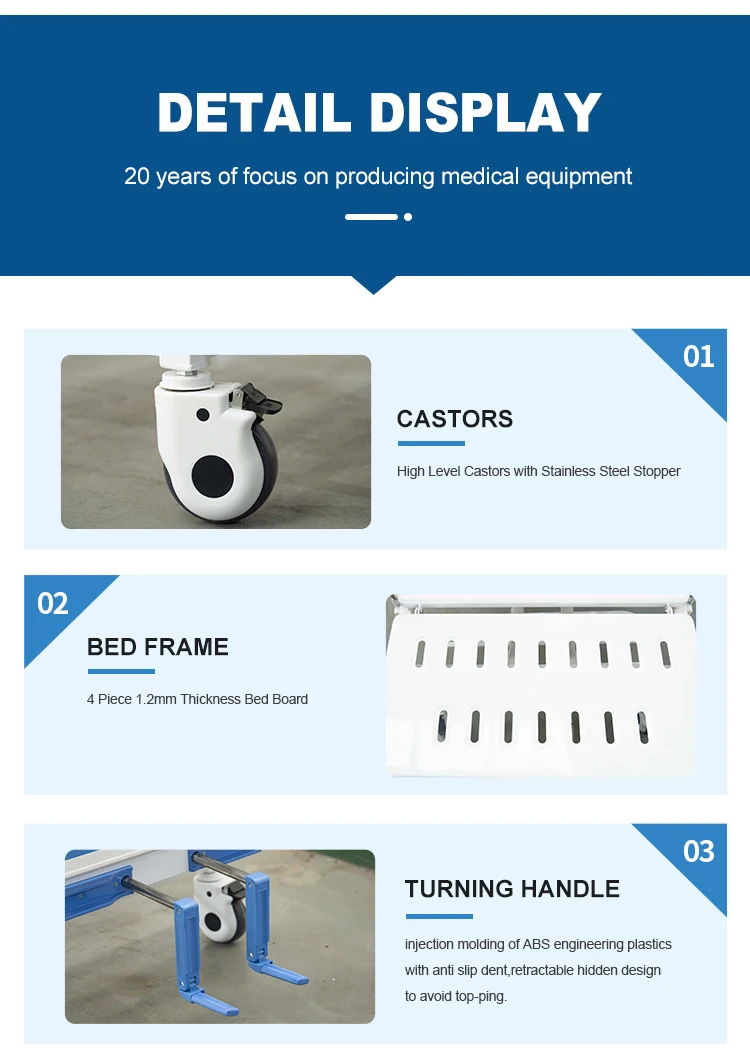 DETAIL DISPLAY

20 years of focus on producing medical equipment

01

CASTORS

High Level Castors with Stainless Steel Stopper

02

BED FRAME

4 Piece 1.2mm Thickness Bed Board

03

TURNING HANDLE

injection molding of ABS engineering plastics with anti slip dent,retractable hidden design to avoid top-ping.