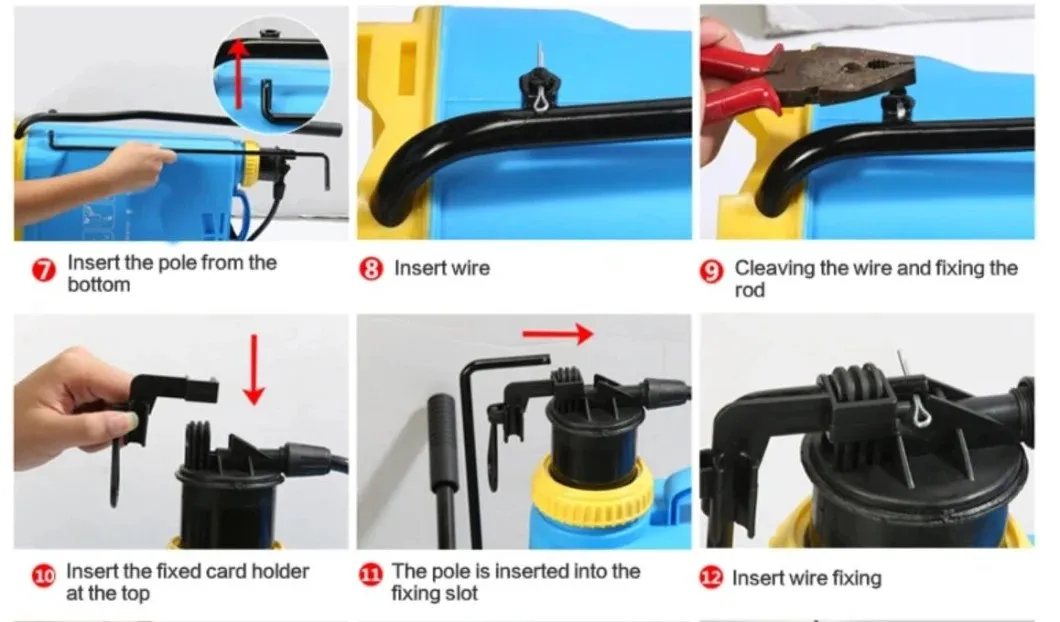 7 Insert the pole from the bottom

8 Insert wire

9 Cleaving the wire and fixing the rod

10 Insert the fixed card holder at the top

11 The pole is inserted into the fixing slot

12 Insert wire fixing