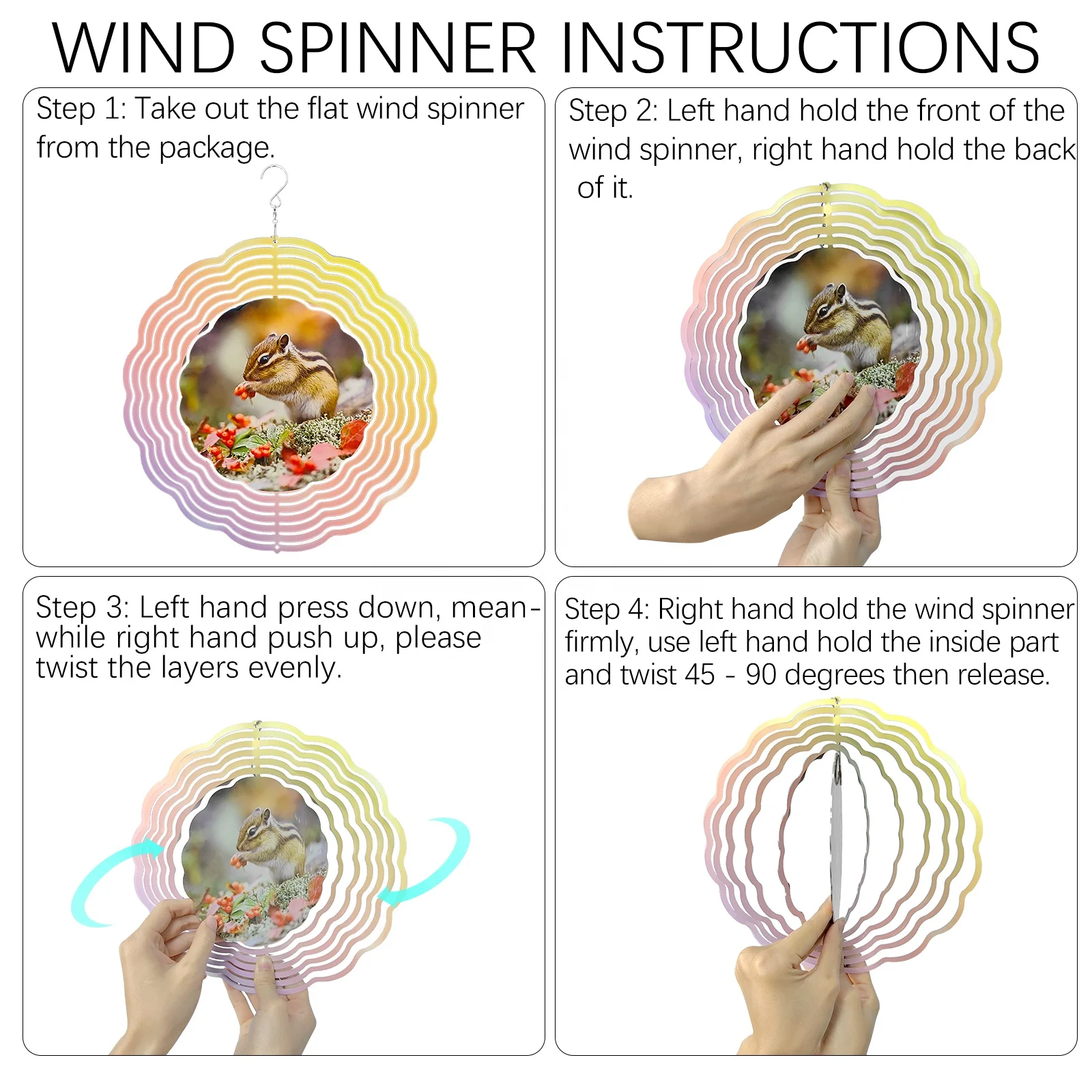 WIND SPINNER INSTRUCTIONS

Step 1: Take out the flat wind spinner from the package.

Step 2: Left hand hold the front of the wind spinner, right hand hold the back of it.

Step 3: Left hand press down, meanwhile right hand push up, please twist the layers evenly.

Step 4: Right hand hold the wind spinner firmly, use left hand hold the inside part and twist 45 - 90 degrees then release.