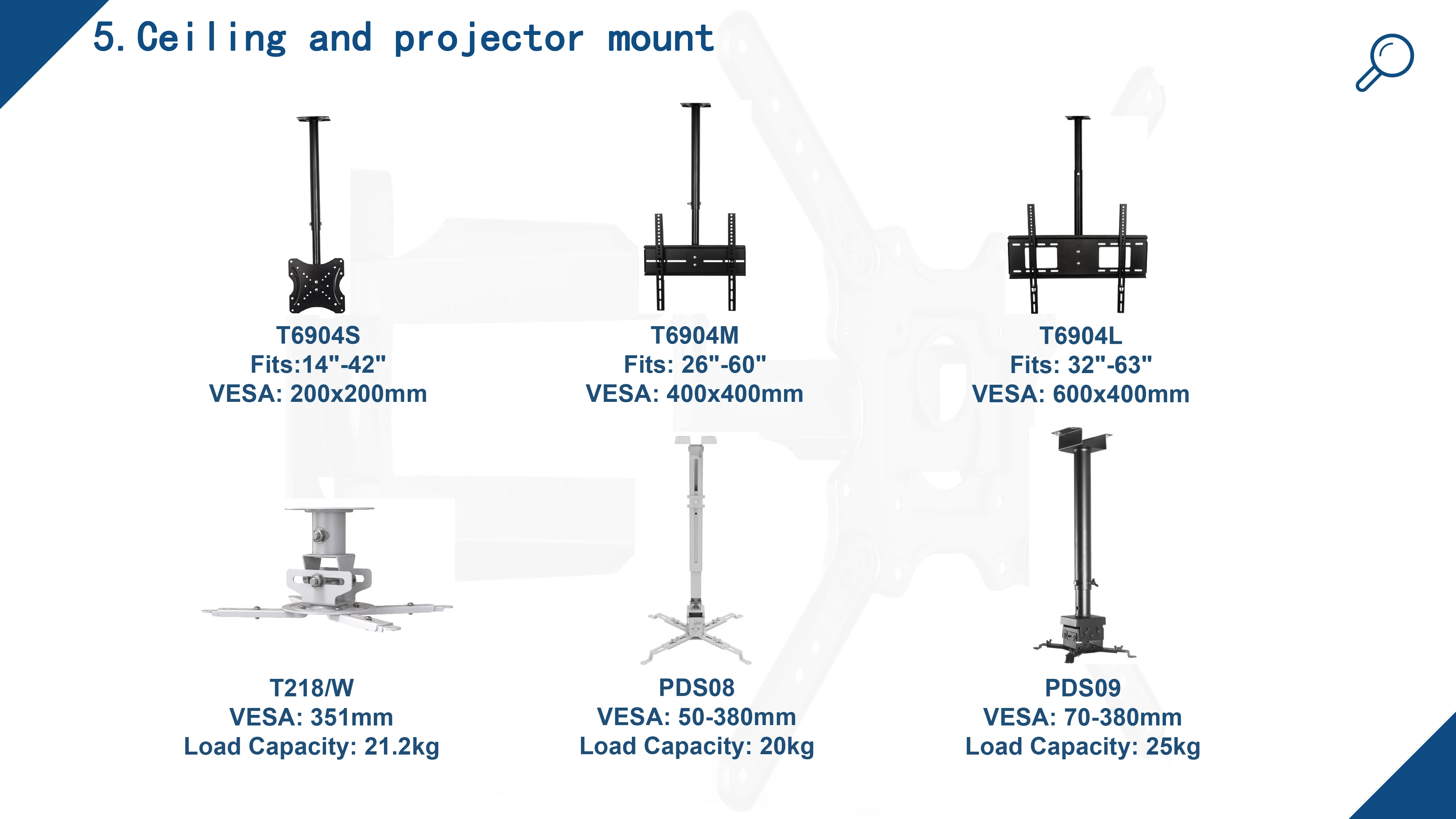 5. Ceiling and projector mount

T6904S
Fits:14"-42"
VESA: 200x200mm

T6904M
Fits: 26"-60"
VESA: 400x400mm

T6904L
Fits: 32"-63"
VESA: 600x400mm

T218/W
VESA: 351mm
Load Capacity: 21.2kg

PDS08
VESA: 50-380mm
Load Capacity: 20kg

PDS09
VESA: 70-380mm
Load Capacity: 25kg