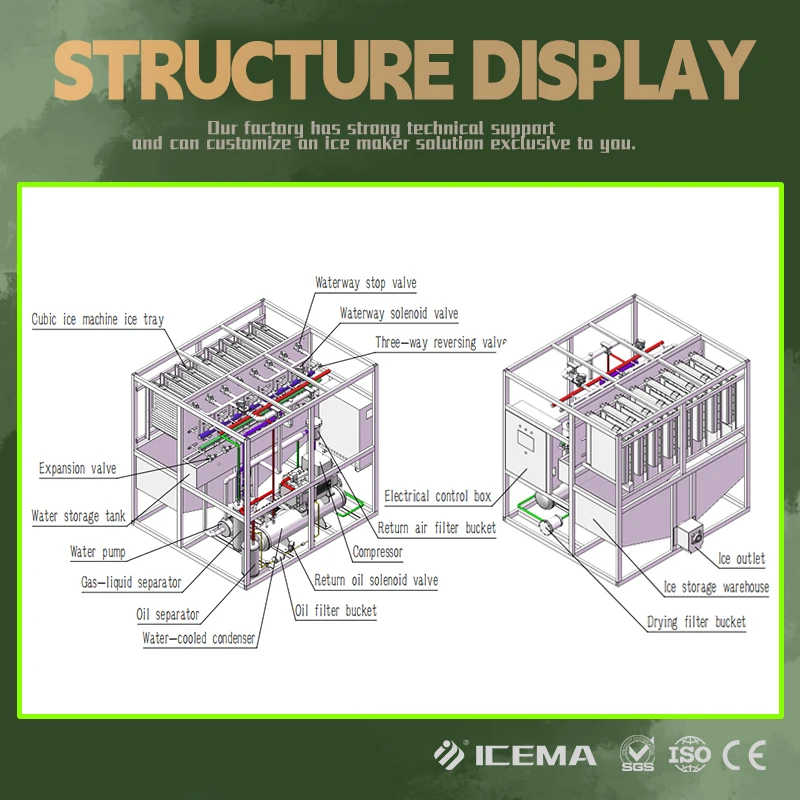 STRUCTURE DISPLAY

Our factory has strong technical support and can customize an ice maker solution exclusive to you.

Waterway stop valve
Cubic ice machine ice tray
Waterway solenoid valve
Three-way reversing valve
Expansion valve
Water storage tank
Water pump
Gas-liquid separator
Oil separator
Water-cooled condenser
Oil filter bucket
Return oil solenoid valve
Compressor
Return air filter bucket
Electrical control box
Ice outlet
Ice storage warehouse
Drying filter bucket

ICEMA SGS ISO CE