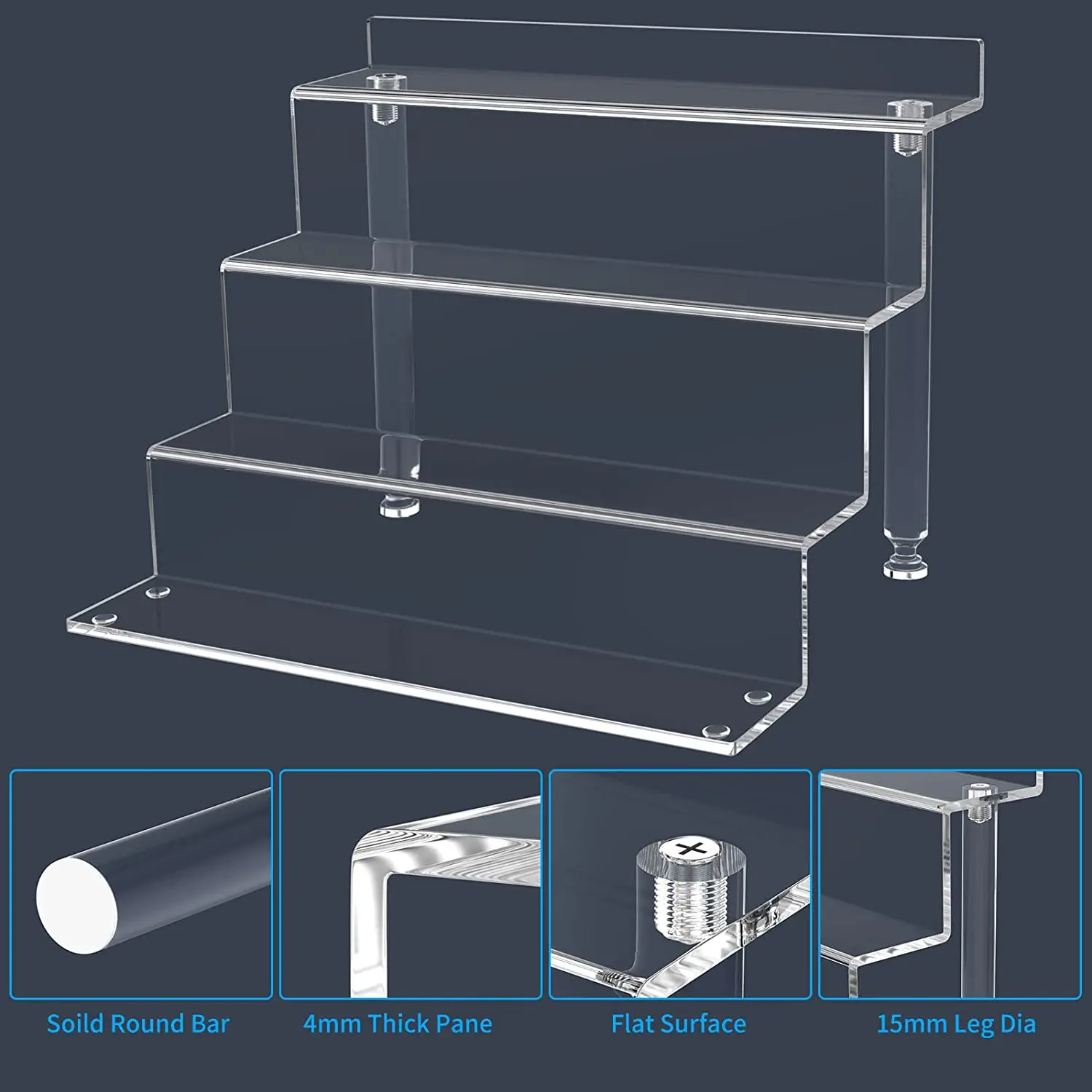 Soild Round Bar

4mm Thick Pane

Flat Surface

15mm Leg Dia