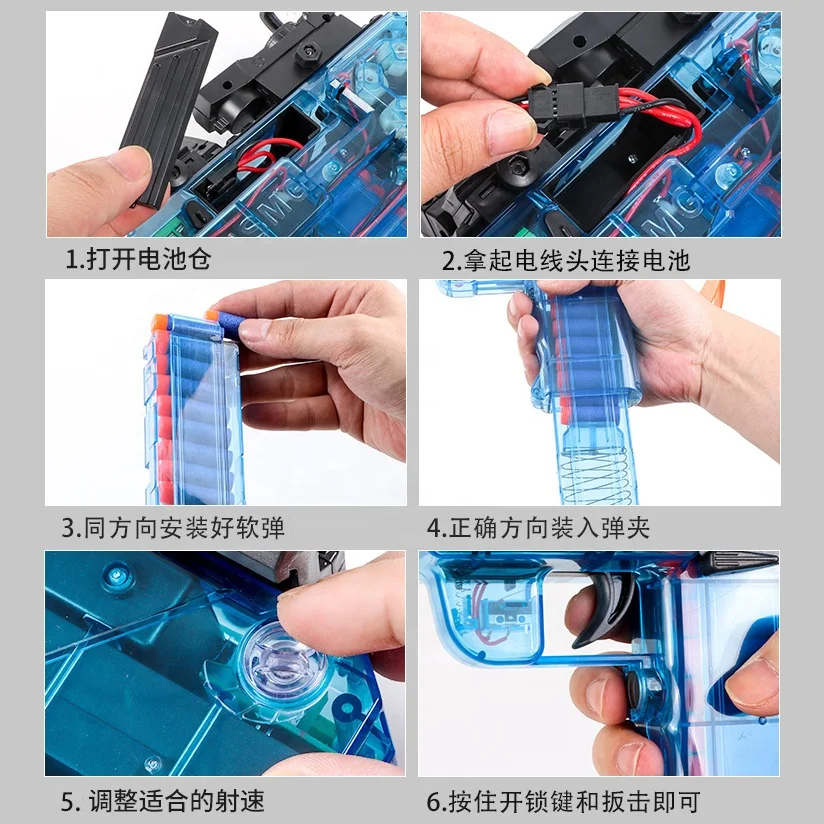 1.打开电池仓

2.拿起电线头连接电池

3.同方向安装好软弹

4.正确方向装入弹夹

5. 调整适合的射速

6.按住开锁键和扳击即可