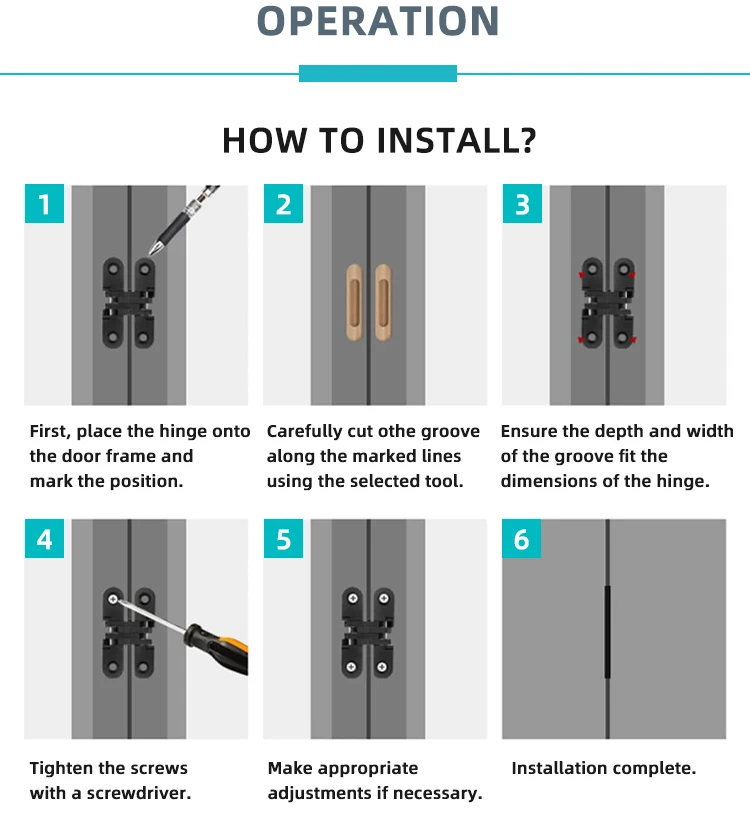 OPERATION

HOW TO INSTALL?

1

First, place the hinge onto the door frame and mark the position.

2

Carefully cut othe groove along the marked lines using the selected tool.

3

Ensure the depth and width of the groove fit the dimensions of the hinge.

4

Tighten the screws with a screwdriver.

5

Make appropriate adjustments if necessary.

6

Installation complete.