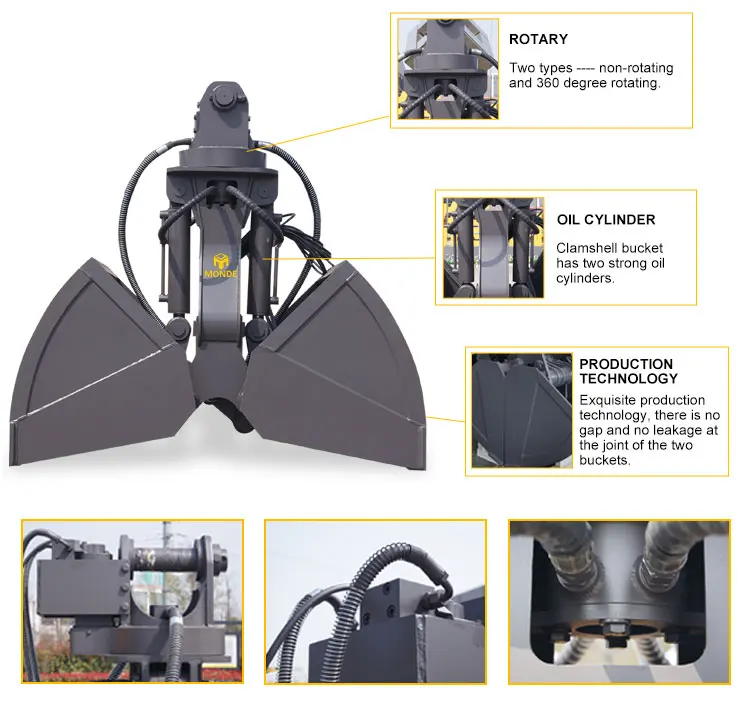 MONDE

ROTARY

Two types ---- non-rotating and 360 degree rotating.

OIL CYLINDER

Clamshell bucket has two strong oil cylinders.

PRODUCTION TECHNOLOGY

Exquisite production technology, there is no gap and no leakage at the joint of the two buckets.