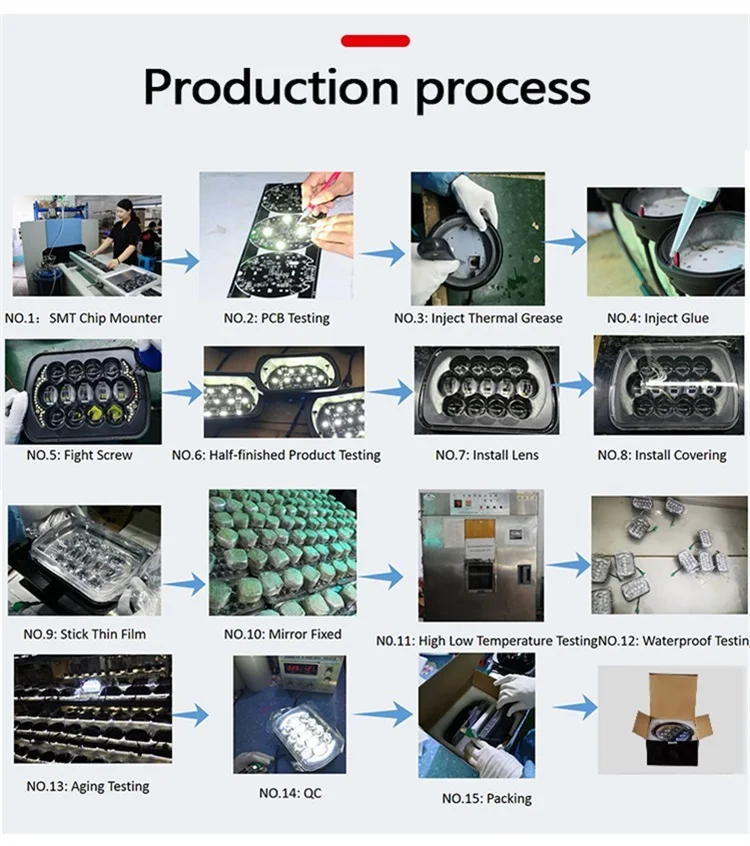 Production process

NO.1: SMT Chip Mounter

NO.2: PCB Testing

NO.3: Inject Thermal Grease

NO.4: Inject Glue

NO.5: Fight Screw

NO.6: Half-finished Product Testing

NO.7: Install Lens

NO.8: Install Covering

NO.9: Stick Thin Film

NO.10: Mirror Fixed

NO.11: High Low Temperature Testing

NO.12: Waterproof Testin

NO.13: Aging Testing

NO.14: QC

NO.15: Packing