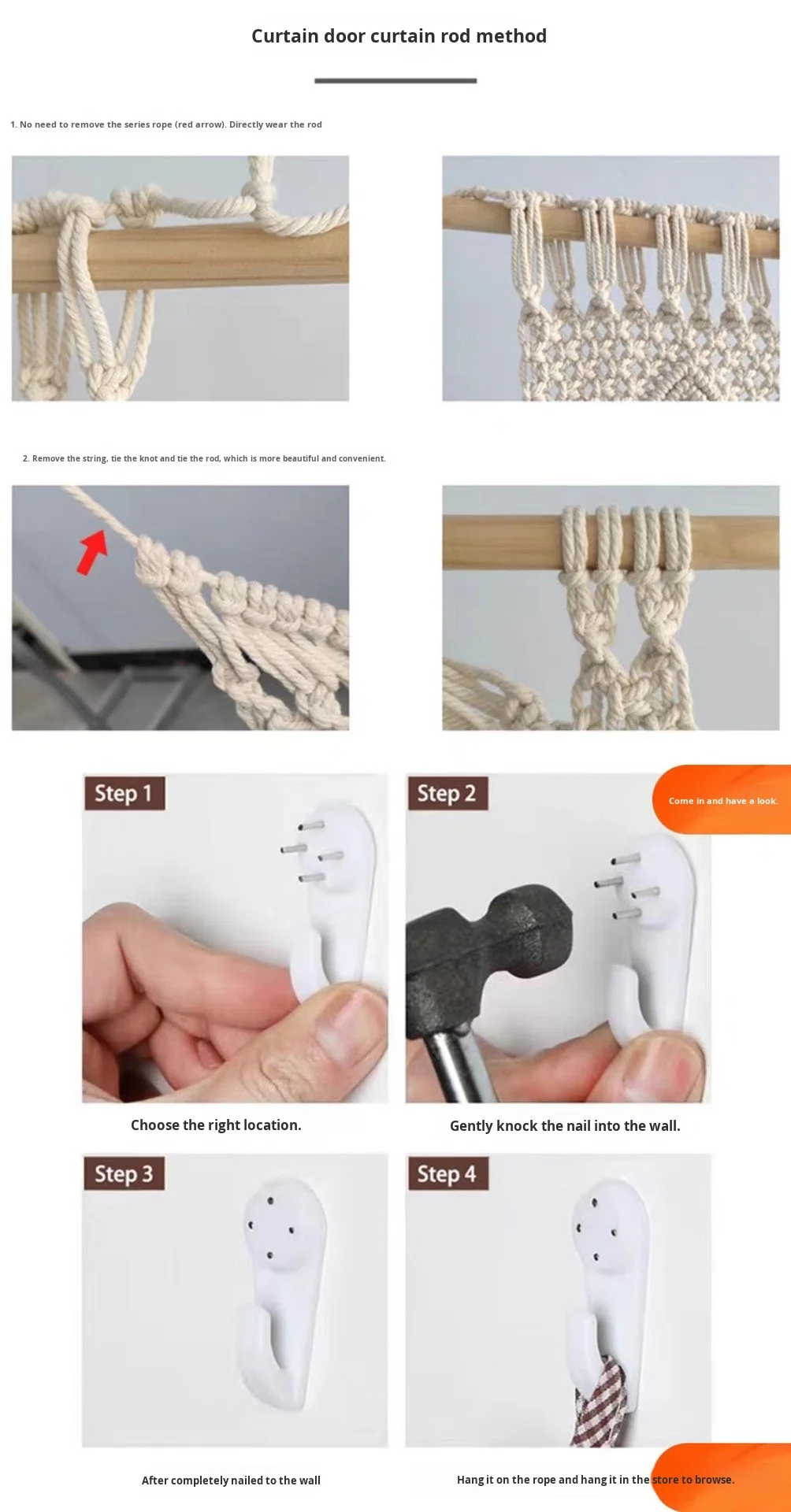 Curtain door curtain rod method

1. No need to remove the series rope (red arrow). Directly wear the rod

2. Remove the string, tie the knot and tie the rod, which is more beautiful and convenient.

Step 1

Step 2

Come in and have a look.

Choose the right location.

Gently knock the nail into the wall.

Step 3

Step 4

After completely nailed to the wall

Hang it on the rope and hang it in the store to browse.