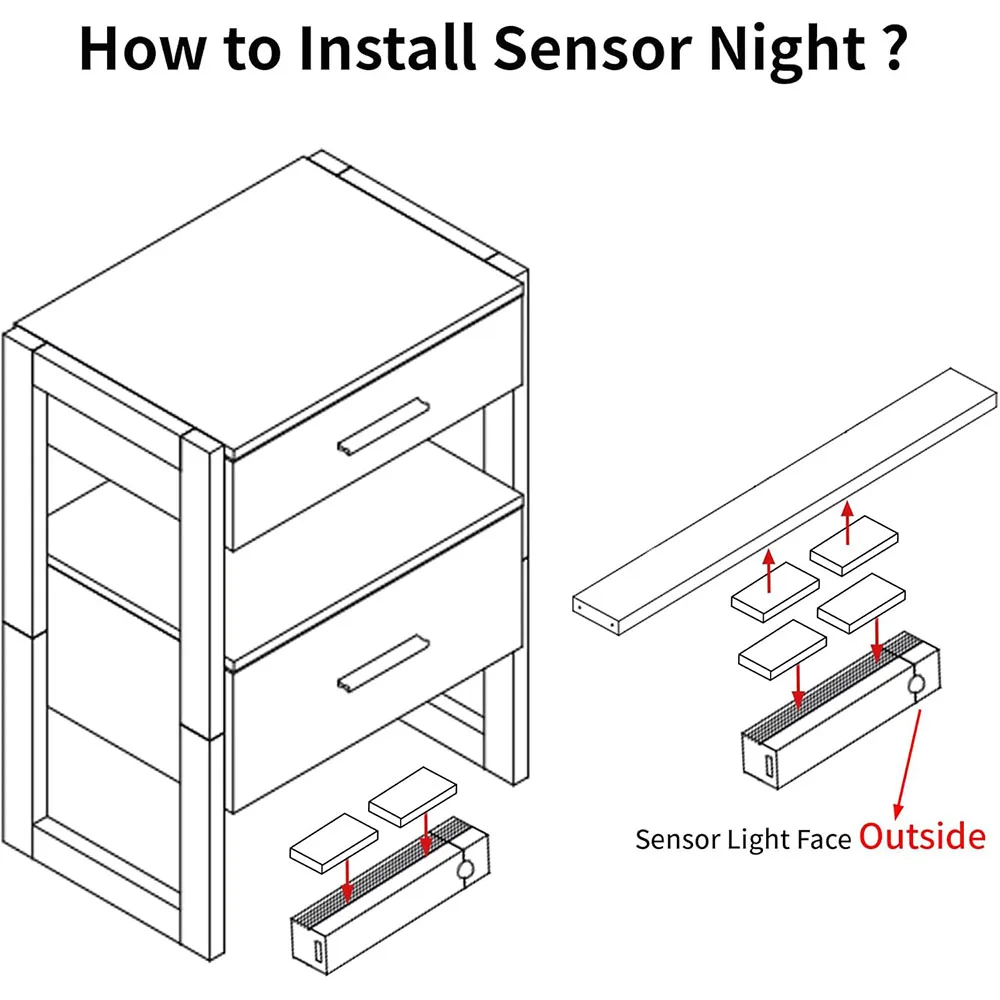 How to Install Sensor Night ?

Sensor Light Face Outside