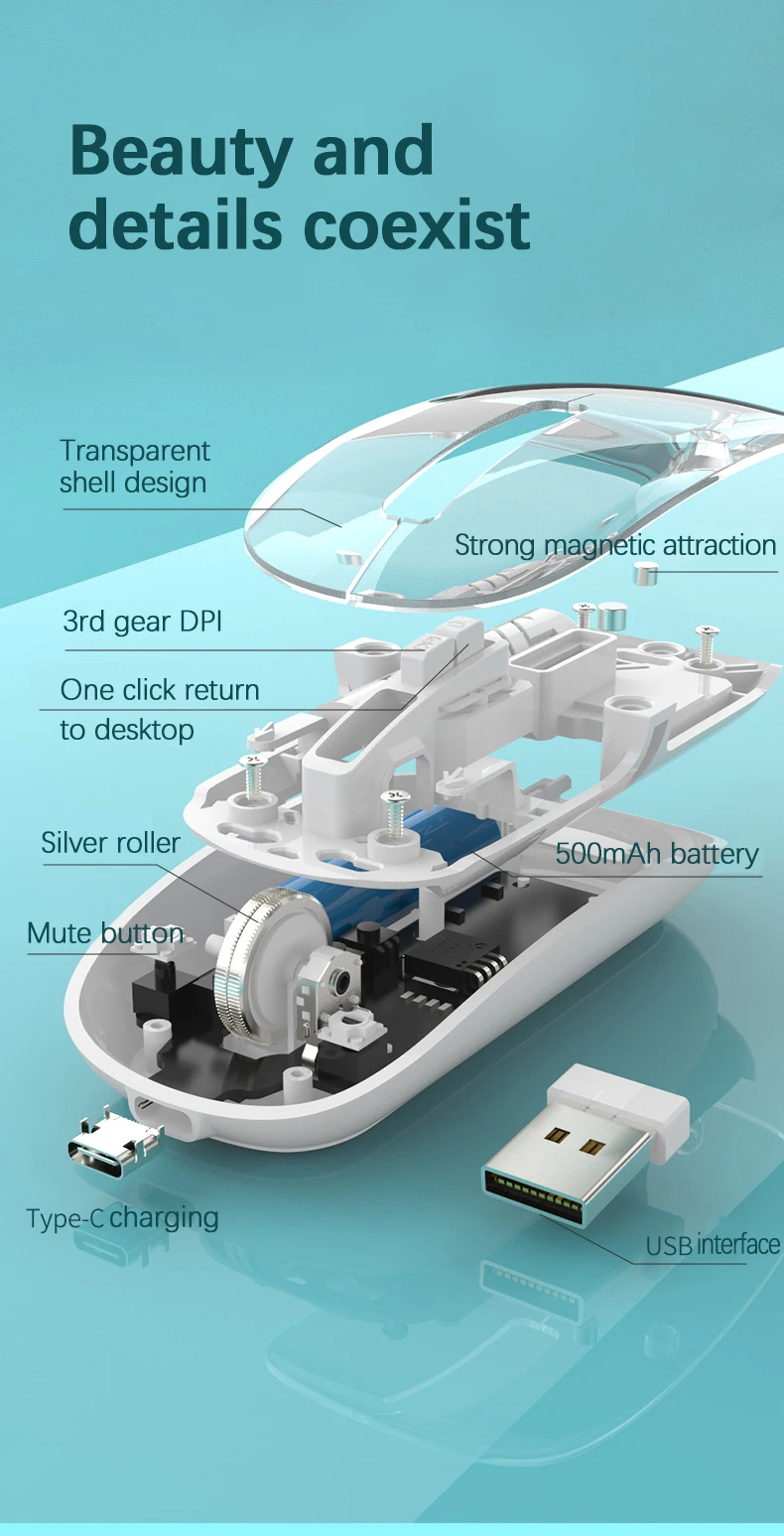 Beauty and details coexist

Transparent shell design

Strong magnetic attraction

3rd gear DPI

One click return to desktop

Silver roller

500mAh battery

Mute button

Type-C charging

USB interface