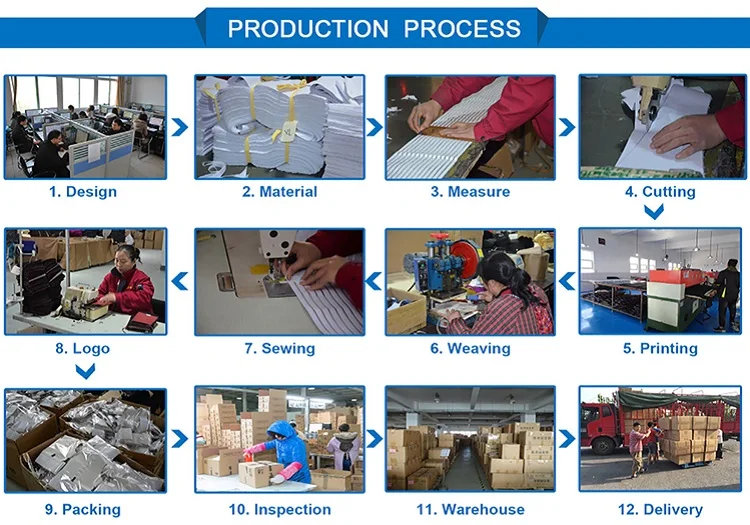 PRODUCTION PROCESS

1. Design

2. Material

3. Measure

4. Cutting

5. Printing

6. Weaving

7. Sewing

8. Logo

9. Packing

10. Inspection

11. Warehouse

12. Delivery