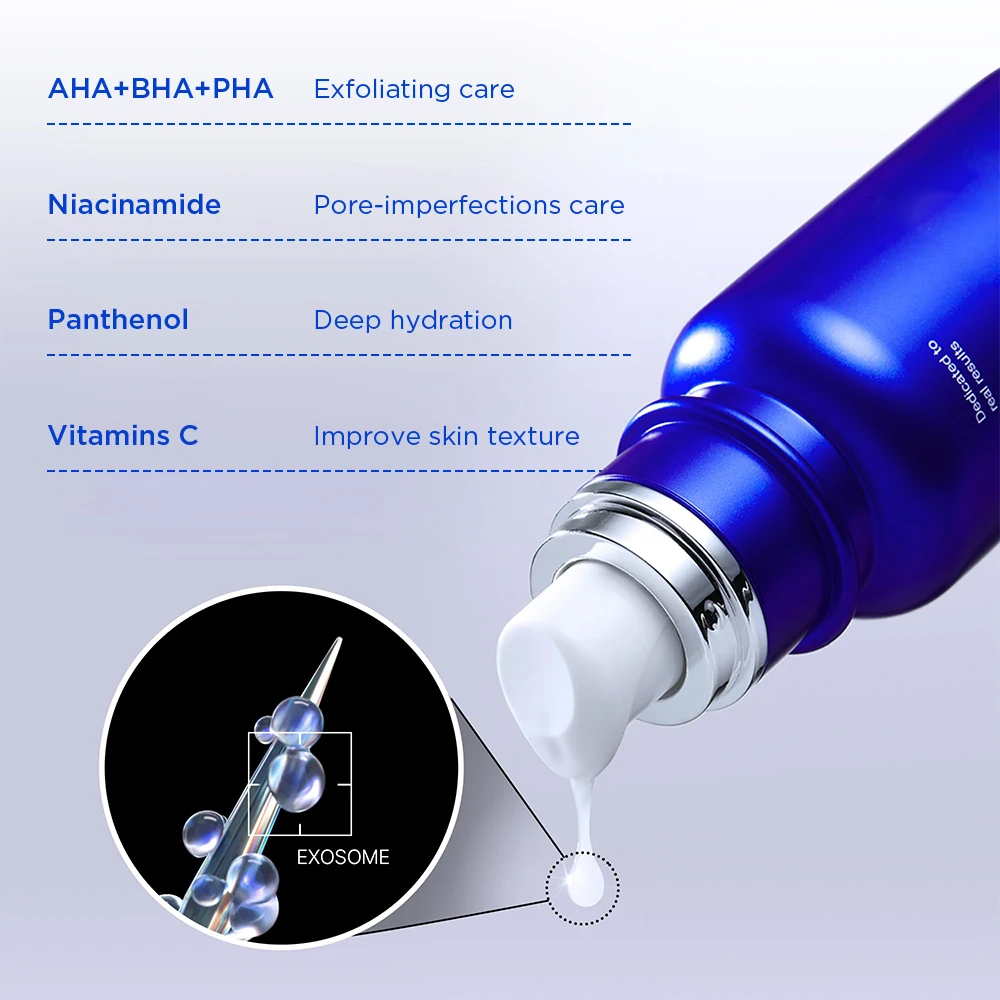 AHA+BHA+PHA Exfoliating care

Niacinamide Pore-imperfections care

Panthenol Deep hydration

Vitamins C Improve skin texture

Dedicated to real results

EXOSOME