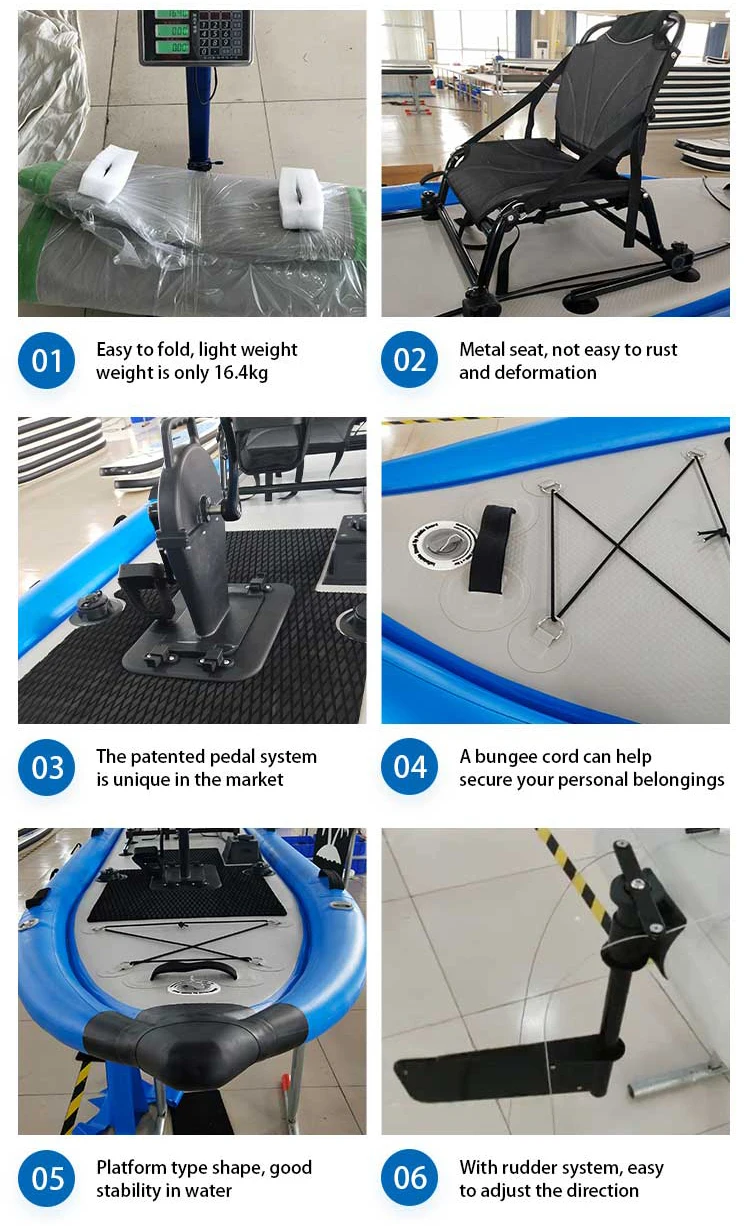 01 Easy to fold, light weight weight is only 16.4kg

02 Metal seat, not easy to rust and deformation

03 The patented pedal system is unique in the market

04 A bungee cord can help secure your personal belongings

05 Platform type shape, good stability in water

06 With rudder system, easy to adjust the direction