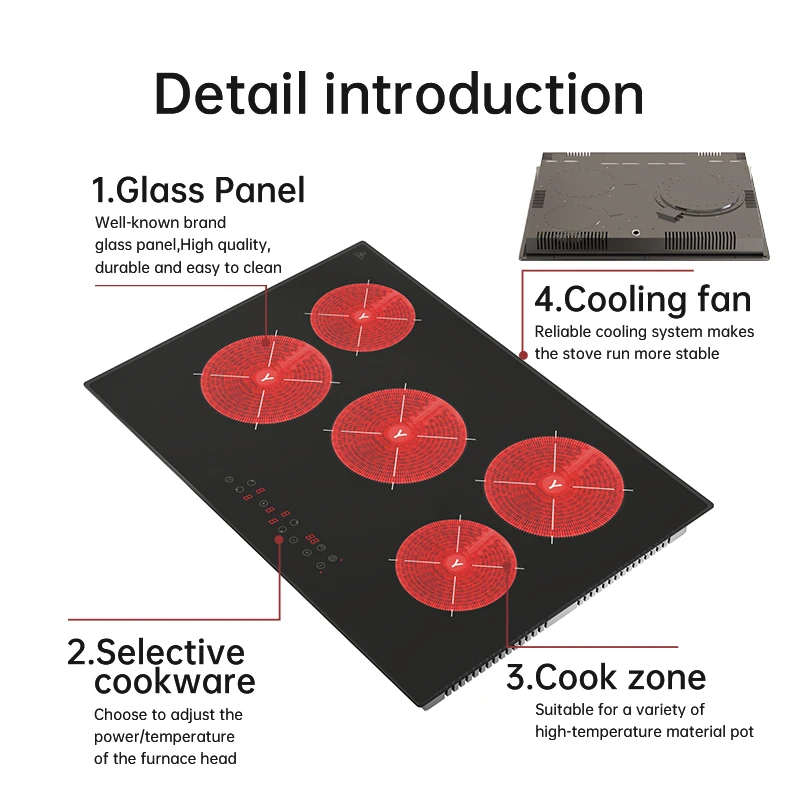 Detail introduction

1.Glass Panel
Well-known brand glass panel,High quality, durable and easy to clean

4.Cooling fan
Reliable cooling system makes the stove run more stable

2.Selective cookware
Choose to adjust the power/temperature of the furnace head

3.Cook zone
Suitable for a variety of high-temperature material pot