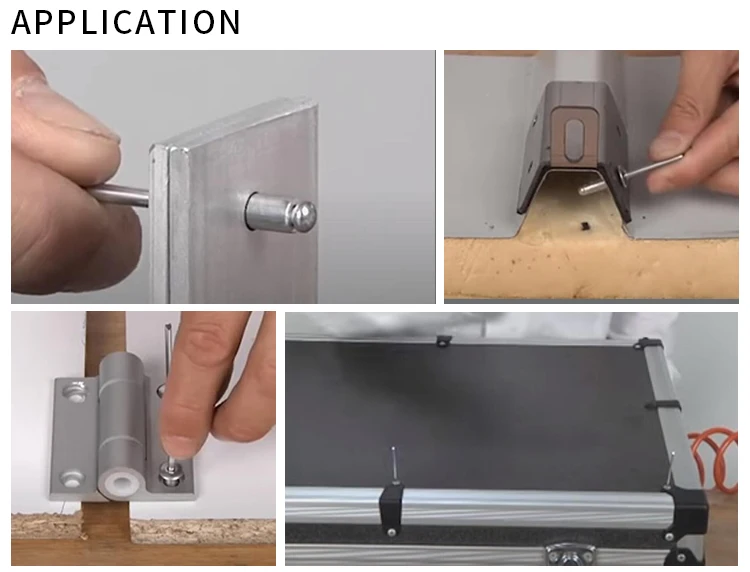 APPLICATION