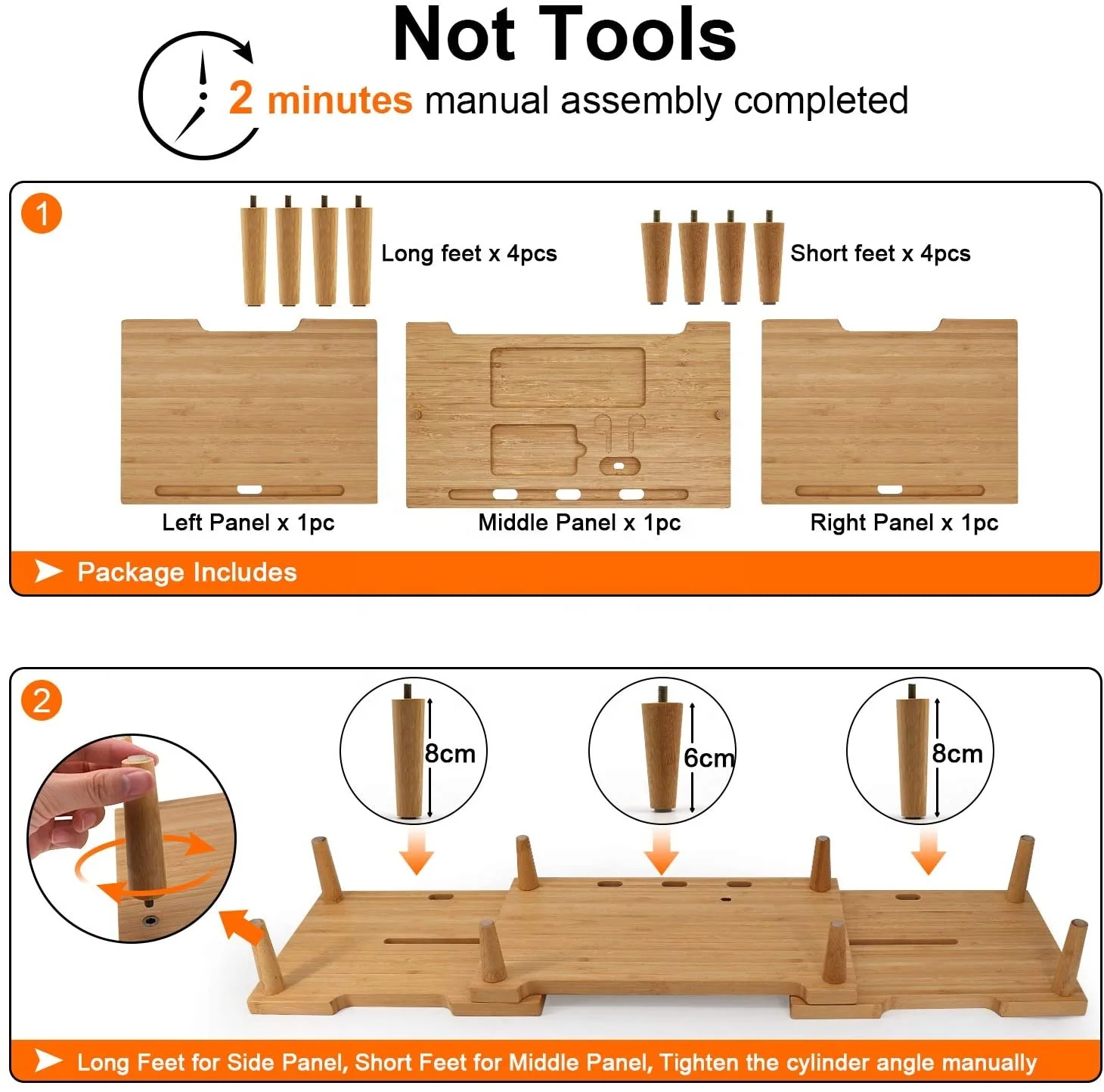 Not Tools

2 minutes manual assembly completed

1

Long feet x 4pcs

Short feet x 4pcs

Left Panel x 1pc

Middle Panel x 1pc

Right Panel x 1pc

Package Includes

2

8cm

6cm

8cm

Long Feet for Side Panel, Short Feet for Middle Panel, Tighten the cylinder angle manually