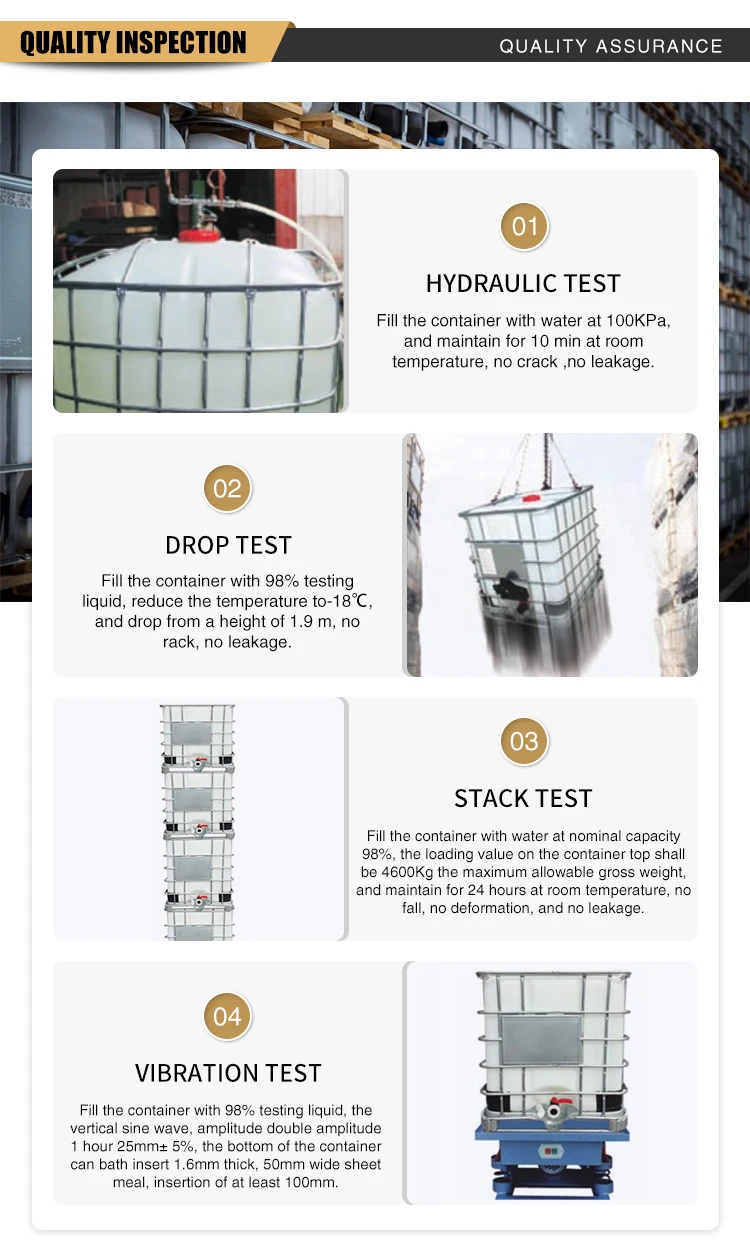 QUALITY INSPECTION

QUALITY ASSURANCE

01

HYDRAULIC TEST

Fill the container with water at 100KPa, and maintain for 10 min at room temperature, no crack ,no leakage.

02

DROP TEST

Fill the container with 98% testing liquid, reduce the temperature to-18℃, and drop from a height of 1.9 m, no rack, no leakage.

03

STACK TEST

Fill the container with water at nominal capacity 98%, the loading value on the container top shall be 4600Kg the maximum allowable gross weight, and maintain for 24 hours at room temperature, no fall, no deformation, and no leakage.

04

VIBRATION TEST

Fill the container with 98% testing liquid, the vertical sine wave, amplitude double amplitude 1 hour 25mm± 5%, the bottom of the container can bath insert 1.6mm thick, 50mm wide sheet meal, insertion of at least 100mm.