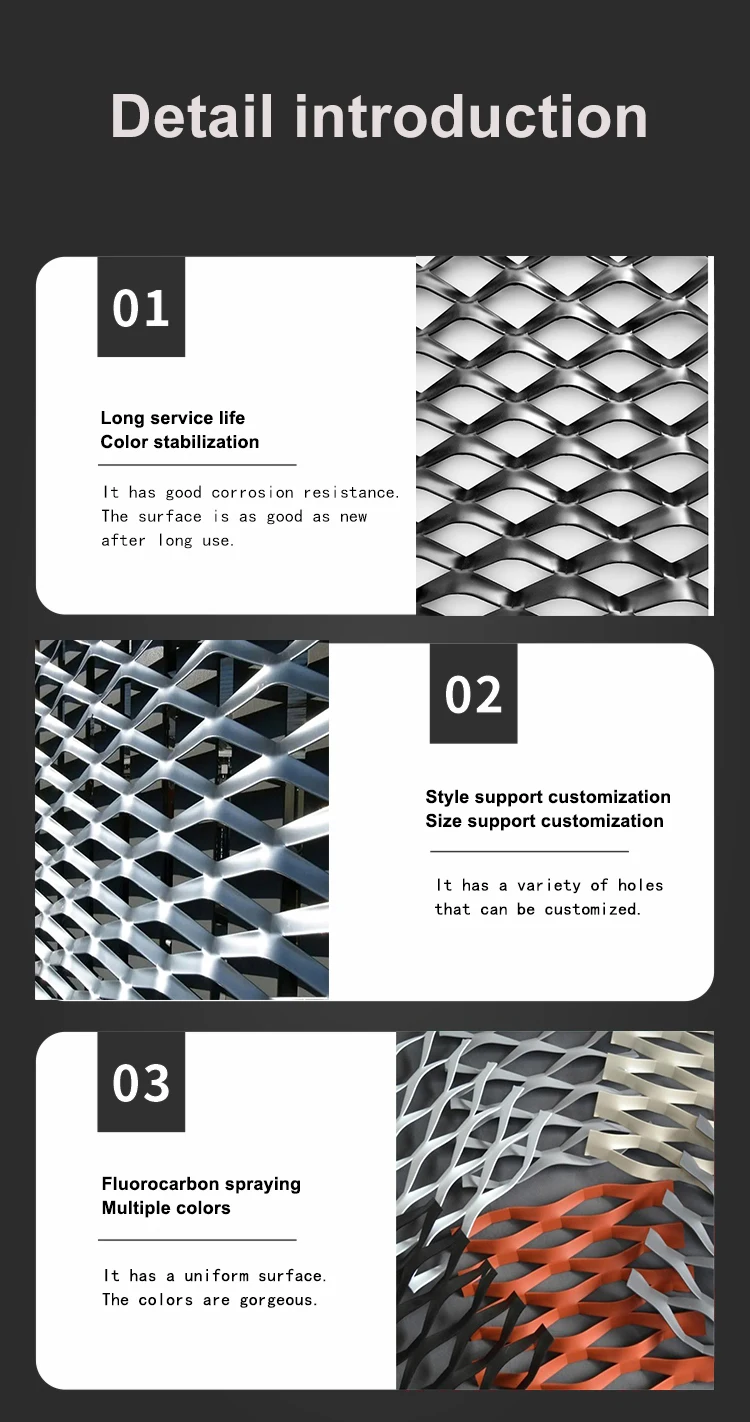 Detail introduction

01

Long service life
Color stabilization

It has good corrosion resistance. The surface is as good as new after long use.

02

Style support customization
Size support customization

It has a variety of holes that can be customized.

03

Fluorocarbon spraying
Multiple colors

It has a uniform surface. The colors are gorgeous.