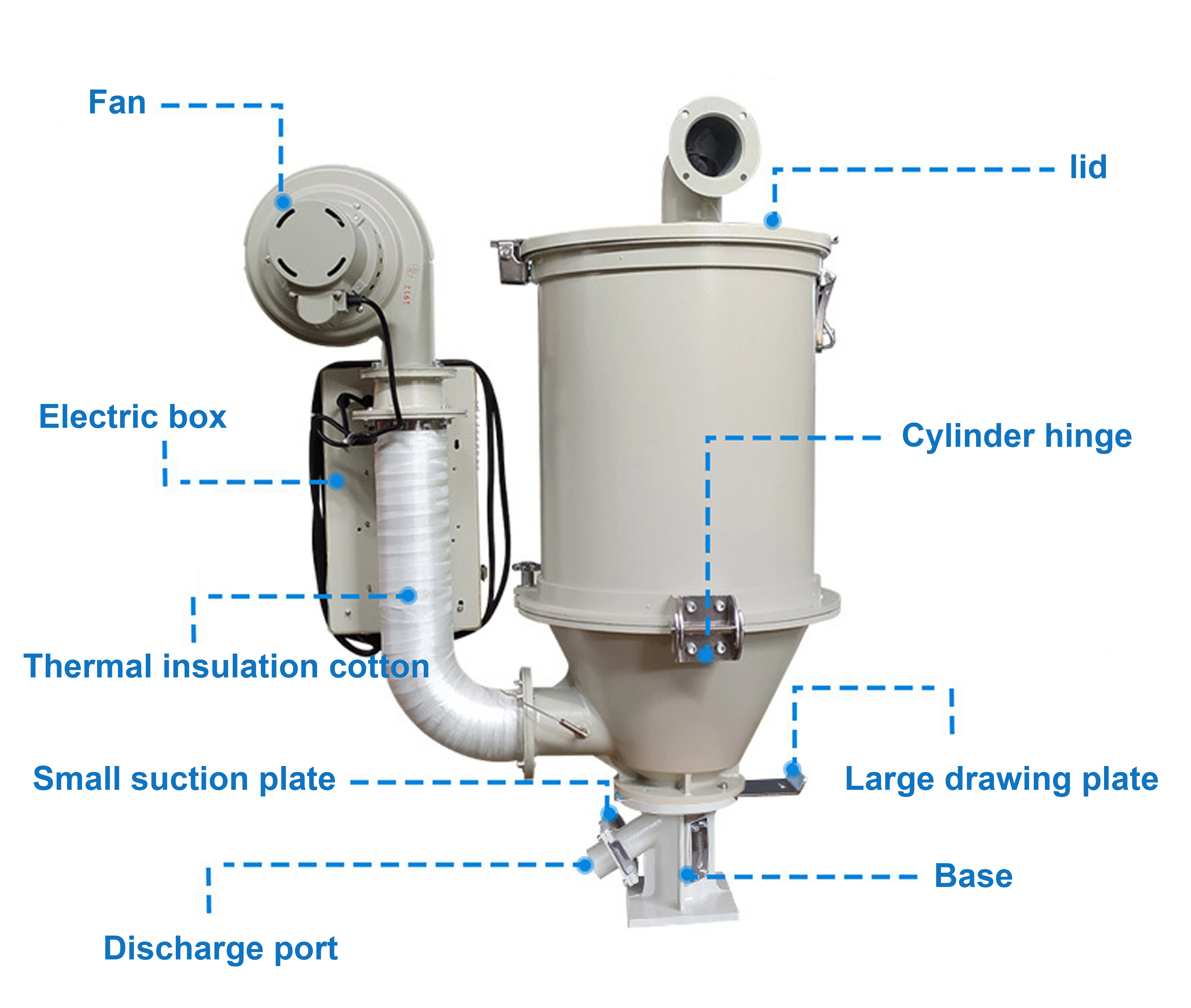 Fan

lid

Electric box

Cylinder hinge

Thermal insulation cotton

Small suction plate

Large drawing plate

Base

Discharge port