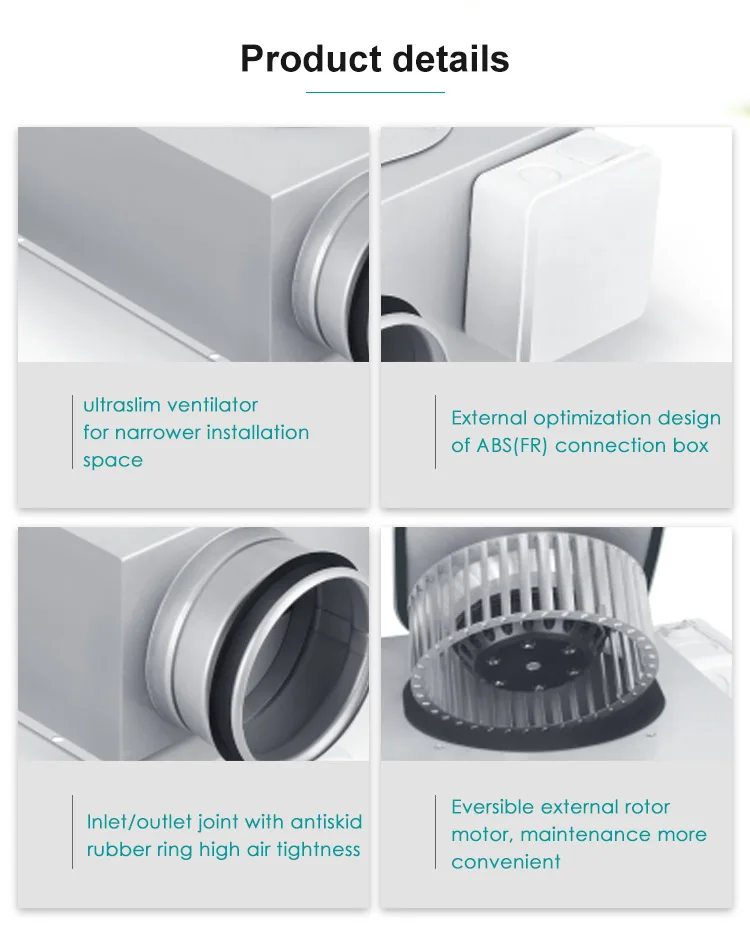 Product details

ultraslim ventilator
for narrower installation
space

External optimization design
of ABS(FR) connection box

Inlet/outlet joint with antiskid
rubber ring high air tightness

Eversible external rotor
motor, maintenance more
convenient