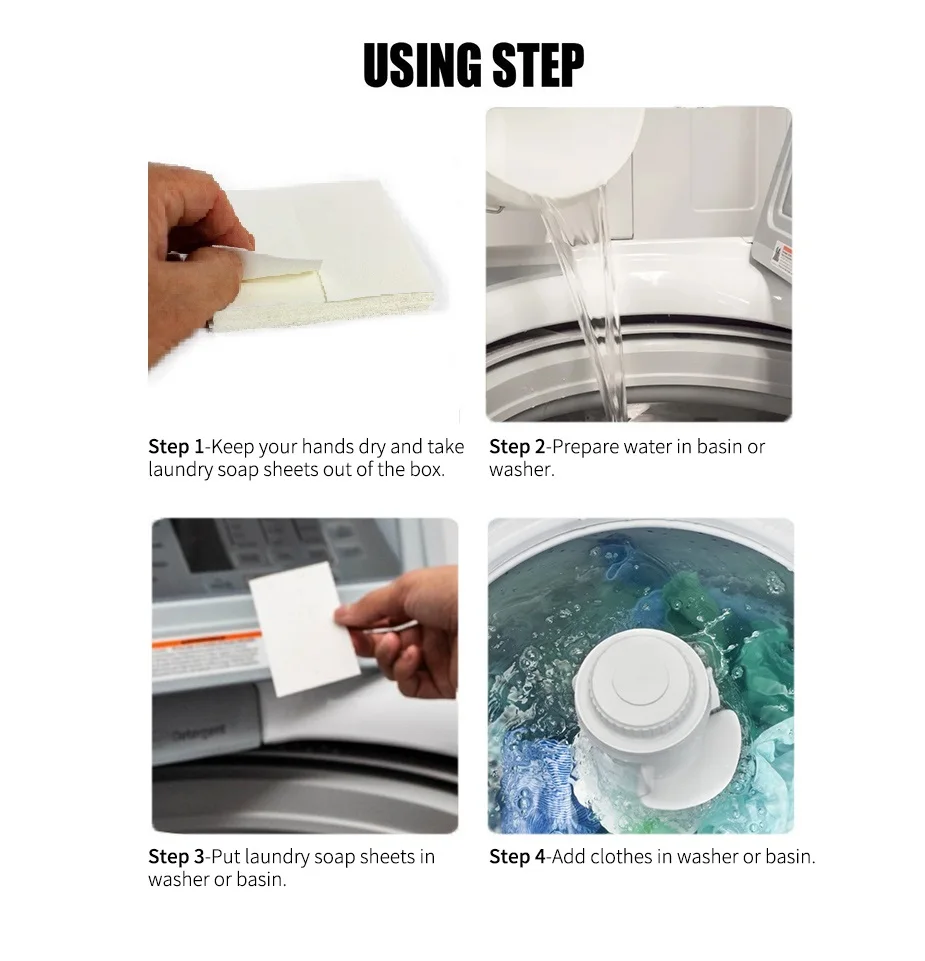 USING STEP

Step 1-Keep your hands dry and take laundry soap sheets out of the box.

Step 2-Prepare water in basin or washer.

Detergent

Step 3-Put laundry soap sheets in washer or basin.

Step 4-Add clothes in washer or basin.