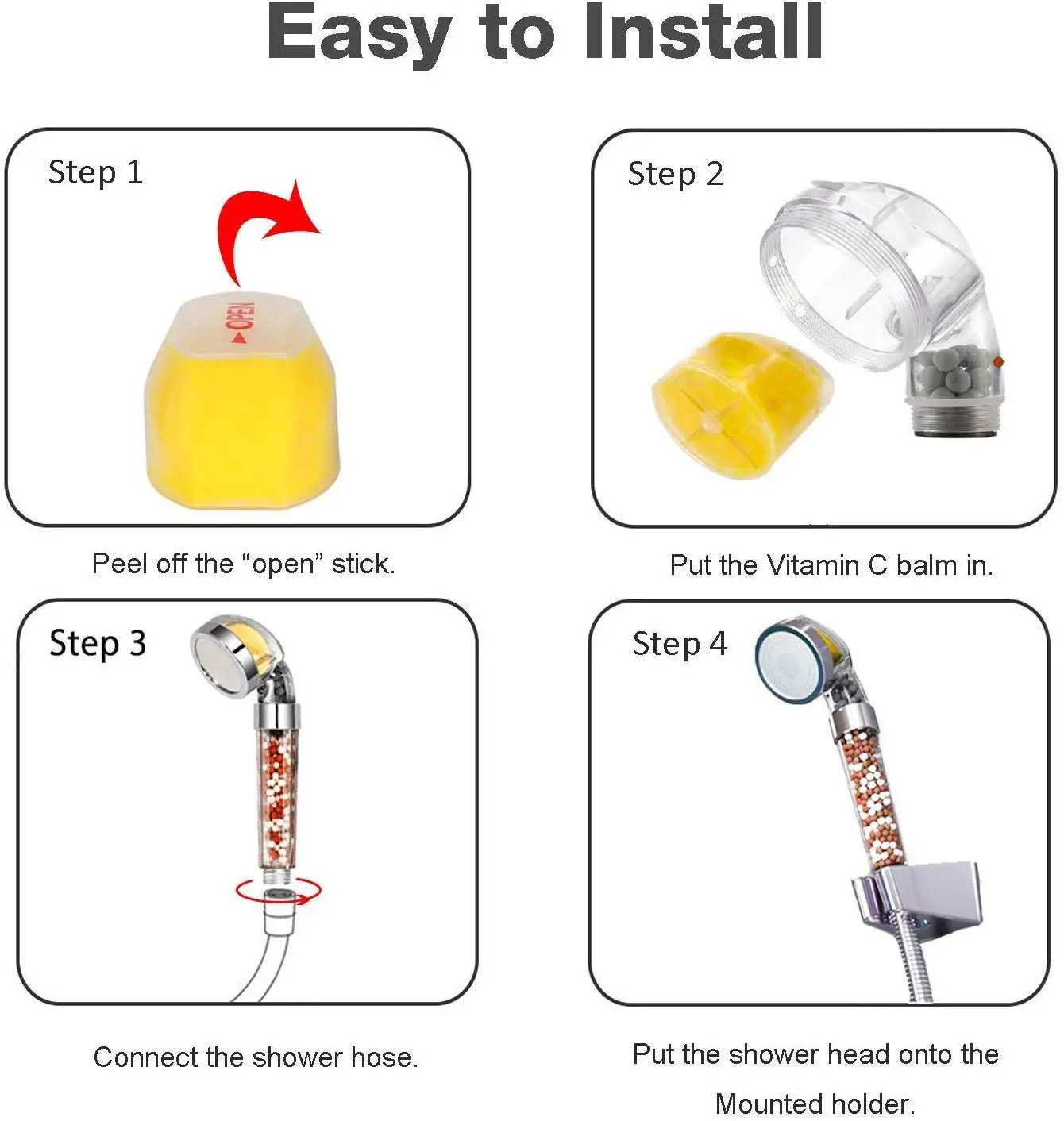 Easy to Install

Step 1

OPEN

Peel off the “open” stick.

Step 2

Put the Vitamin C balm in.

Step 3

Connect the shower hose.

Step 4

Put the shower head onto the Mounted holder.