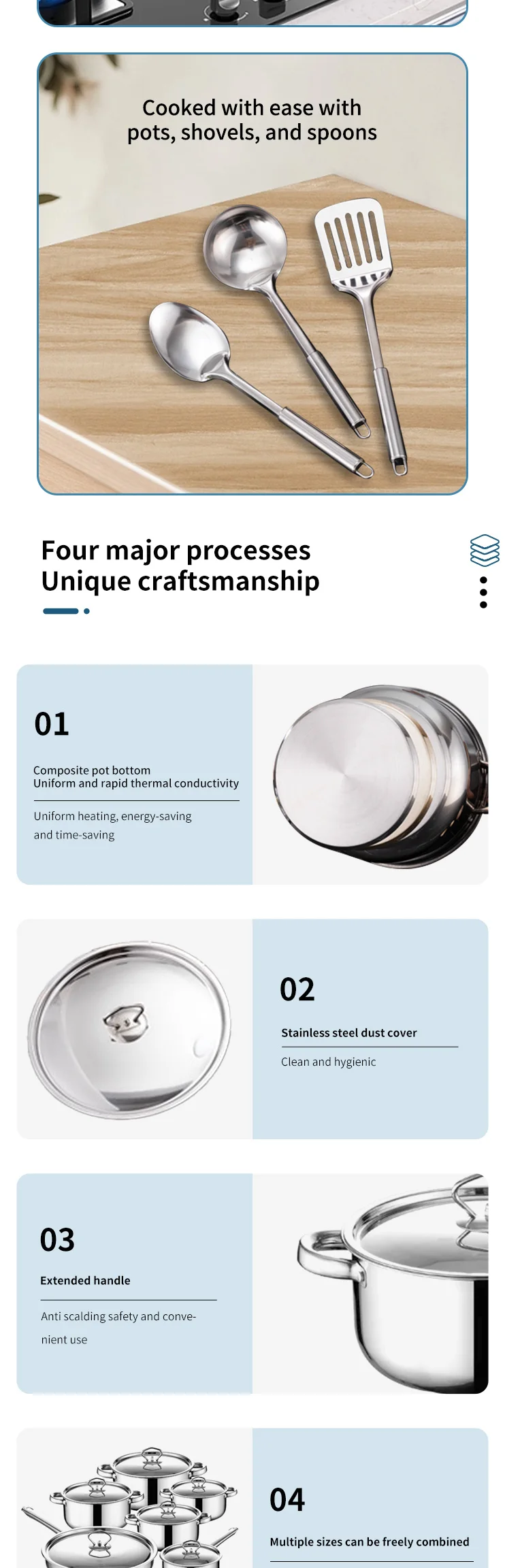 Cooked with ease with pots, shovels, and spoons

Four major processes
Unique craftsmanship

01

Composite pot bottom
Uniform and rapid thermal conductivity

Uniform heating, energy-saving and time-saving

02

Stainless steel dust cover

Clean and hygienic

03

Extended handle

Anti scalding safety and convenient use

04

Multiple sizes can be freely combined