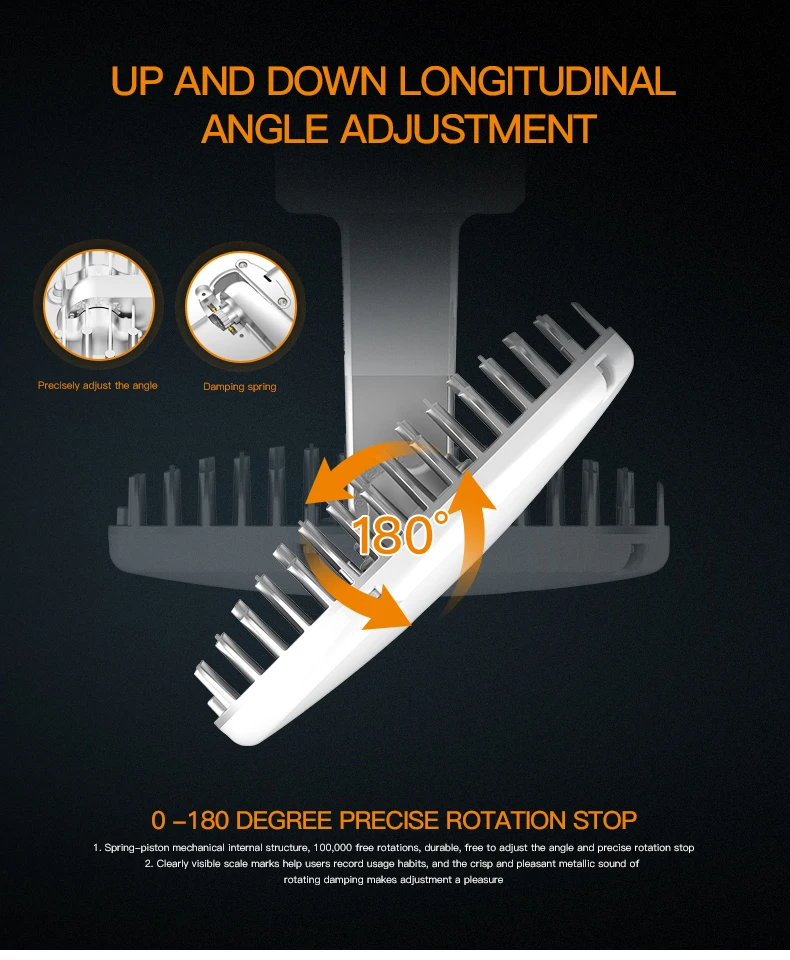 UP AND DOWN LONGITUDINAL ANGLE ADJUSTMENT

Precisely adjust the angle

Damping spring

180°

0 –180 DEGREE PRECISE ROTATION STOP

1. Spring–piston mechanical internal structure, 100,000 free rotations, durable, free to adjust the angle and precise rotation stop
2. Clearly visible scale marks help users record usage habits, and the crisp and pleasant metallic sound of rotating damping makes adjustment a pleasure