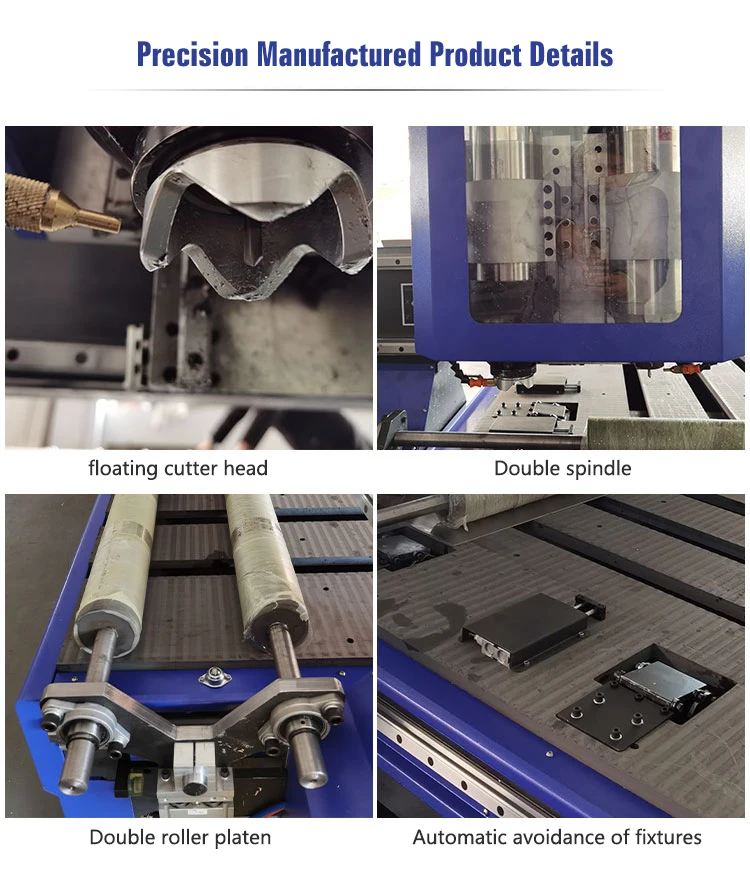 Precision Manufactured Product Details

floating cutter head

Double spindle

Double roller platen

Automatic avoidance of fixtures