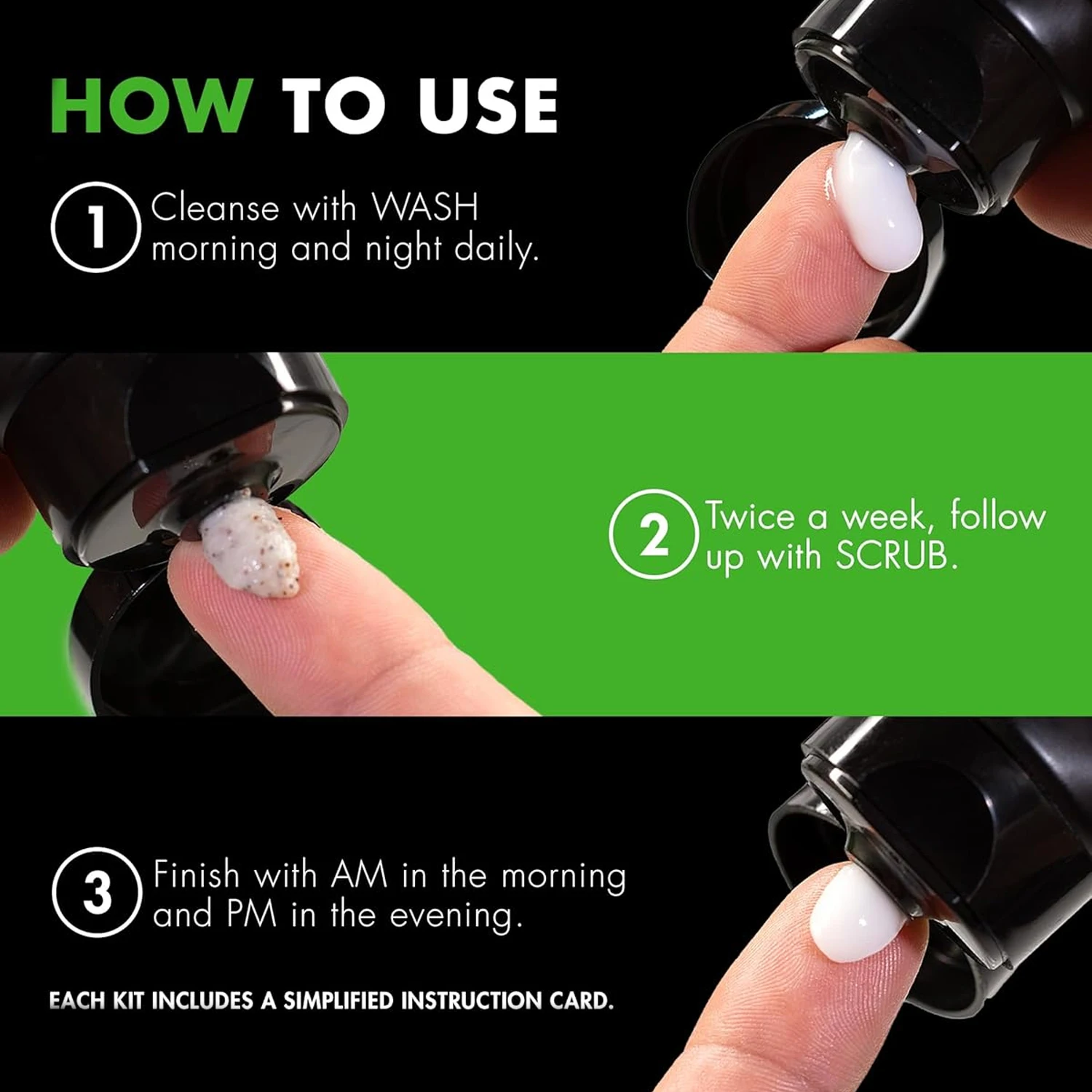 HOW TO USE

1 Cleanse with WASH morning and night daily.

2 Twice a week, follow up with SCRUB.

3 Finish with AM in the morning and PM in the evening.

EACH KIT INCLUDES A SIMPLIFIED INSTRUCTION CARD.