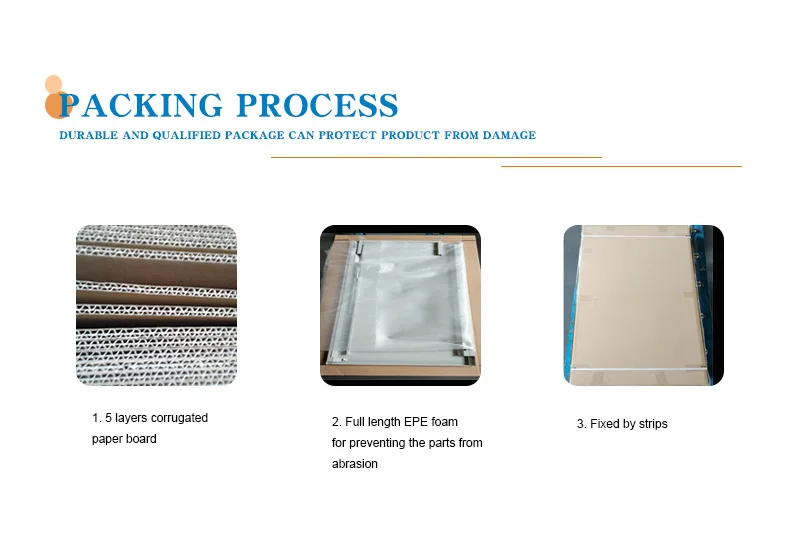 PACKING PROCESS
DURABLE AND QUALIFIED PACKAGE CAN PROTECT PRODUCT FROM DAMAGE

1. 5 layers corrugated paper board

2. Full length EPE foam for preventing the parts from abrasion

3. Fixed by strips