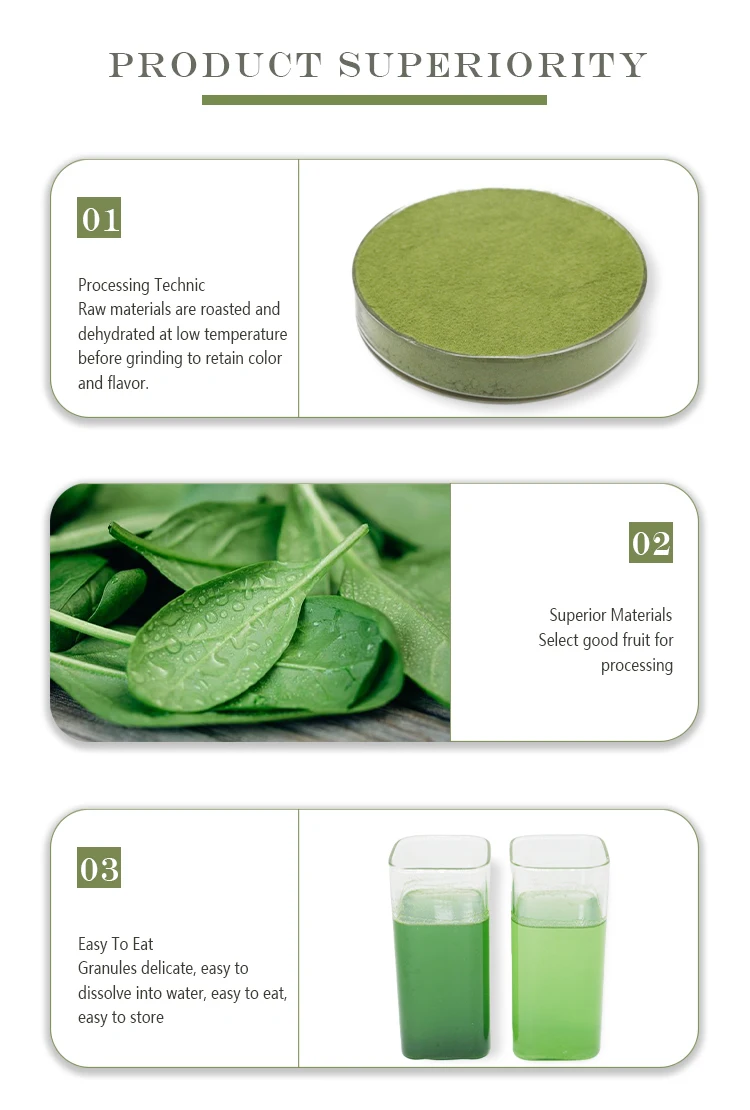 PRODUCT SUPERIORITY

01

Processing Technic
Raw materials are roasted and dehydrated at low temperature before grinding to retain color and flavor.

02

Superior Materials
Select good fruit for processing

03

Easy To Eat
Granules delicate, easy to dissolve into water, easy to eat, easy to store