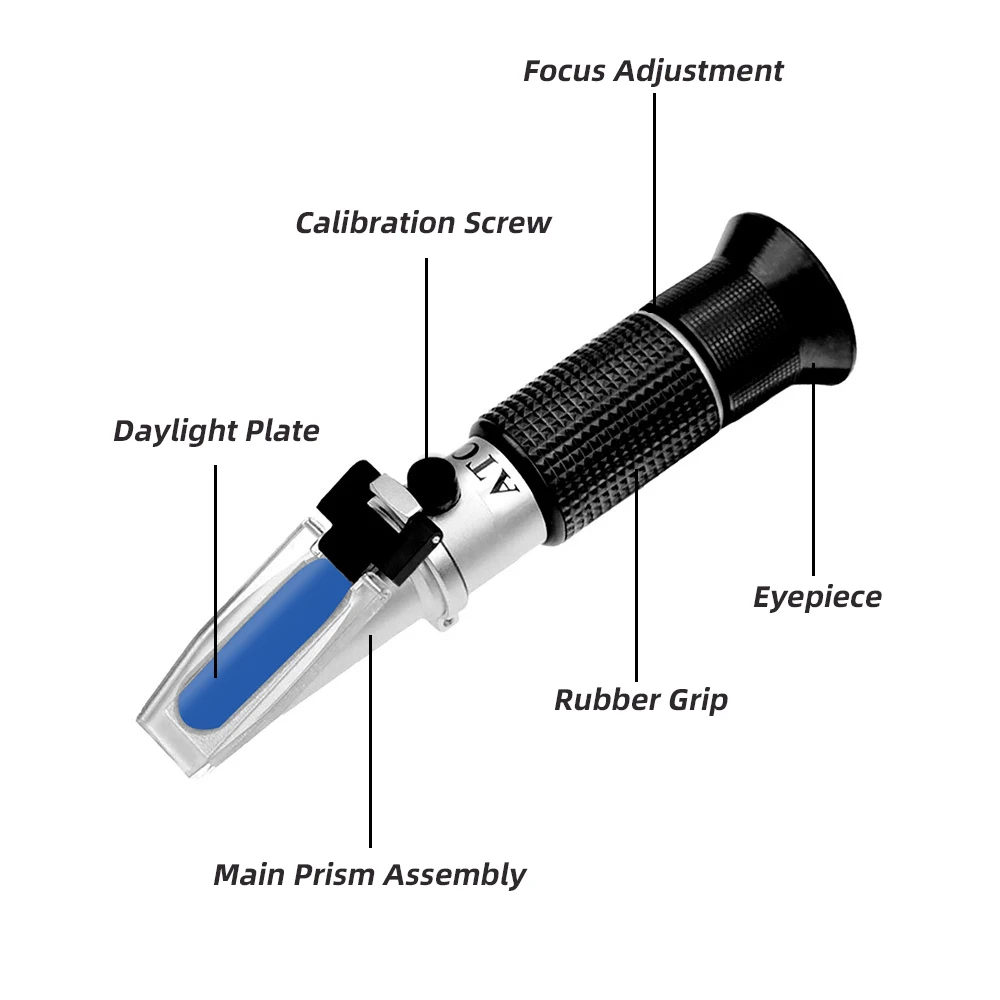 Focus Adjustment

Calibration Screw

Daylight Plate

ATC

Eyepiece

Rubber Grip

Main Prism Assembly