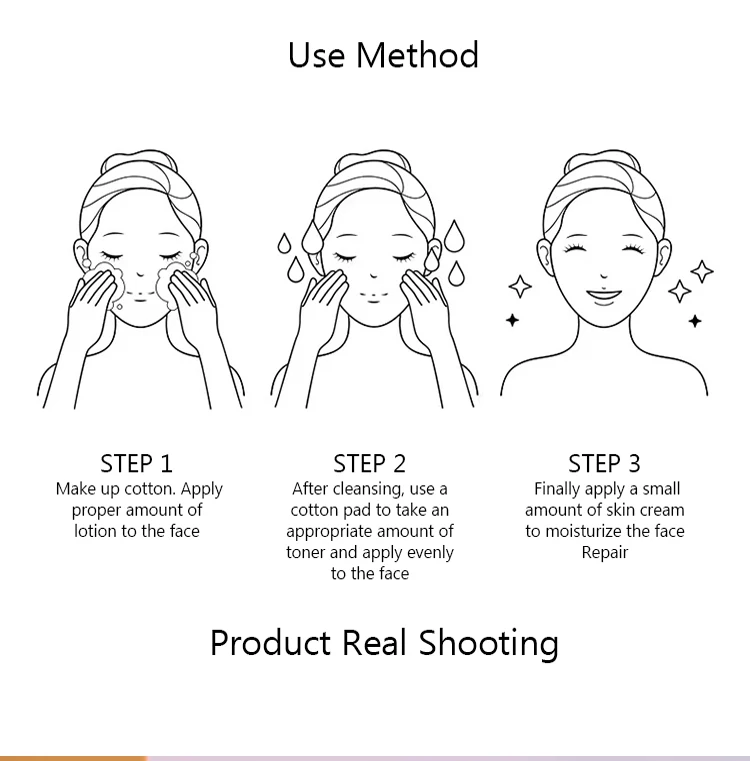 Use Method

STEP 1
Make up cotton. Apply proper amount of lotion to the face

STEP 2
After cleansing, use a cotton pad to take an appropriate amount of toner and apply evenly to the face

STEP 3
Finally apply a small amount of skin cream to moisturize the face Repair

Product Real Shooting