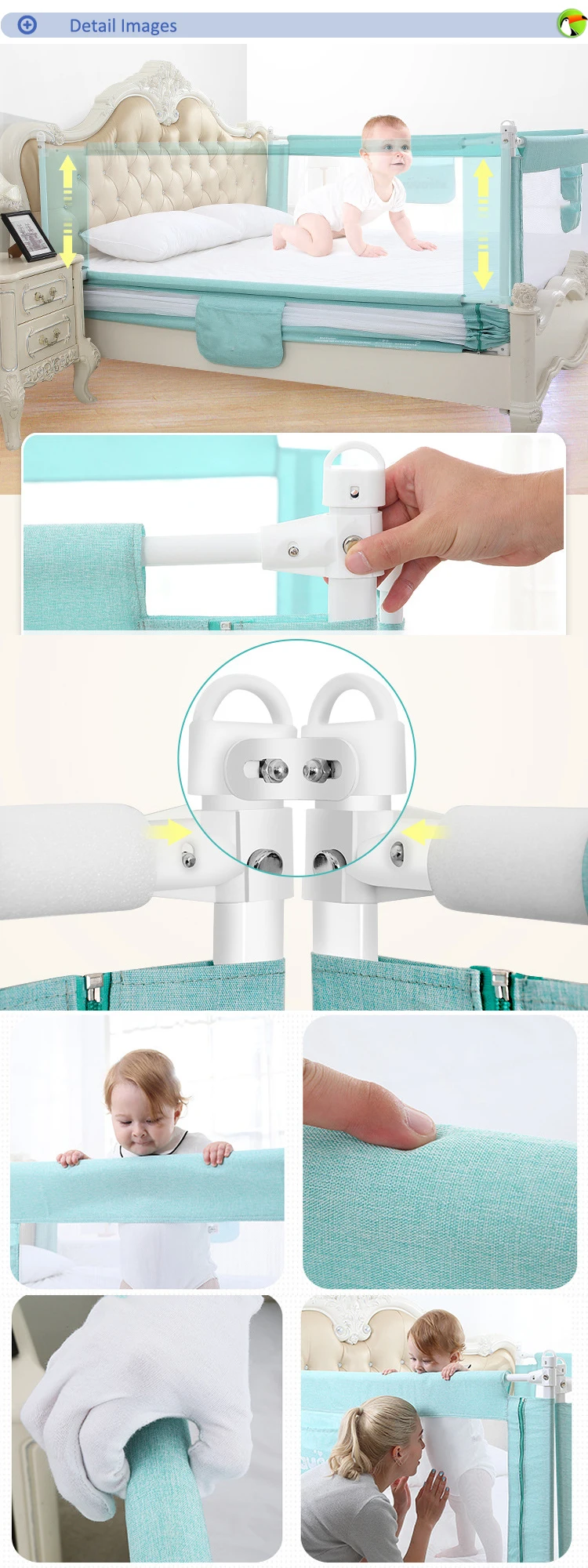 Detail Images