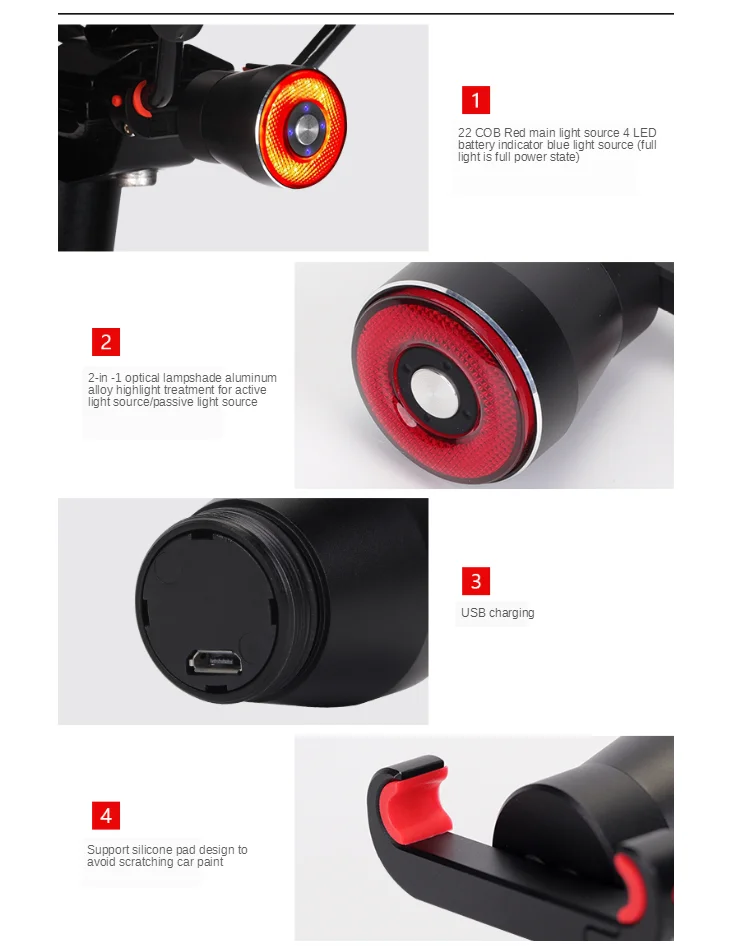 1

22 COB Red main light source 4 LED battery indicator blue light source (full light is full power state)

2

2-in -1 optical lampshade aluminum alloy highlight treatment for active light source/passive light source

3

USB charging

4

Support silicone pad design to avoid scratching car paint