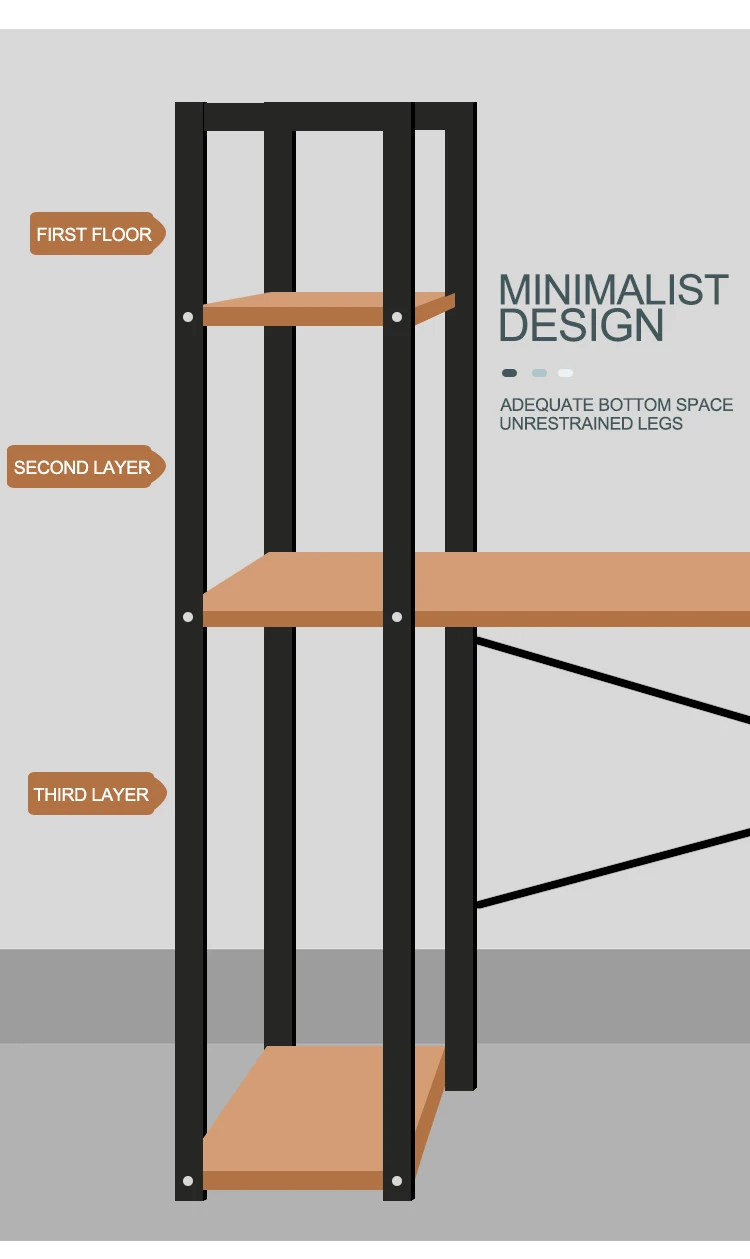 FIRST FLOOR

MINIMALIST DESIGN

ADEQUATE BOTTOM SPACE
UNRESTRAINED LEGS

SECOND LAYER

THIRD LAYER