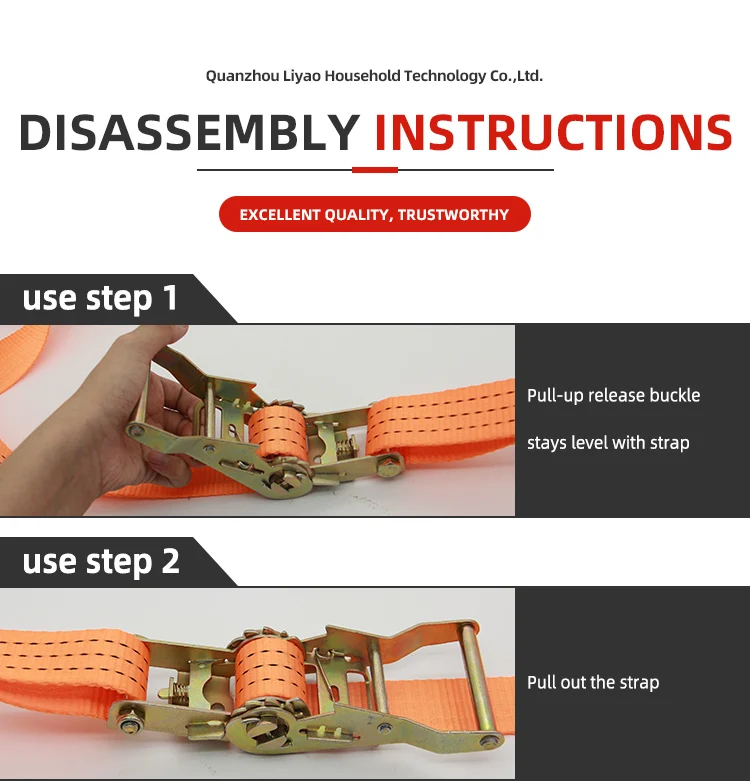 Quanzhou Liyao Household Technology Co.,Ltd.

DISASSEMBLY INSTRUCTIONS

EXCELLENT QUALITY, TRUSTWORTHY

use step 1

Pull-up release buckle

stays level with strap

use step 2

Pull out the strap