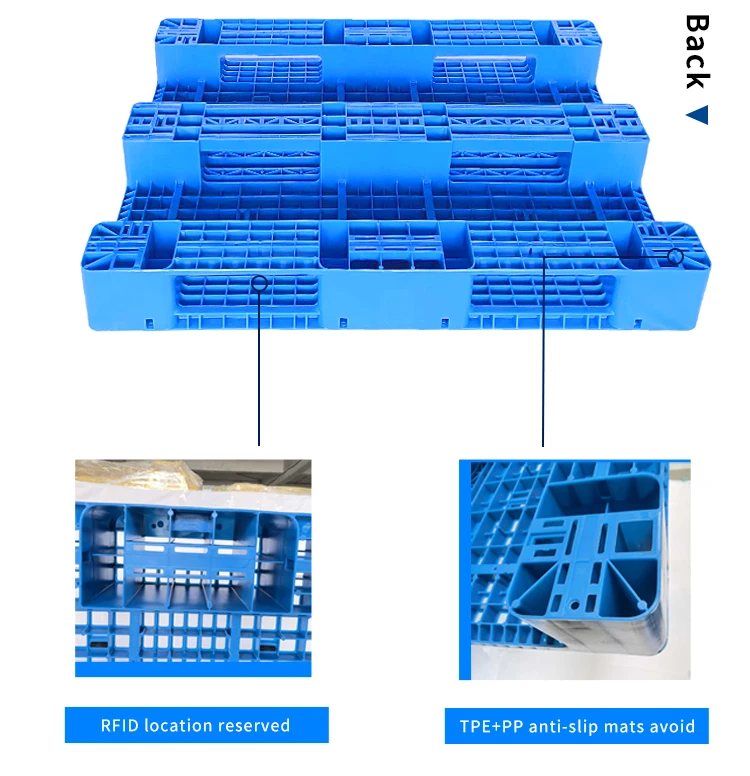 Back

RFID location reserved

TPE+PP anti-slip mats avoid