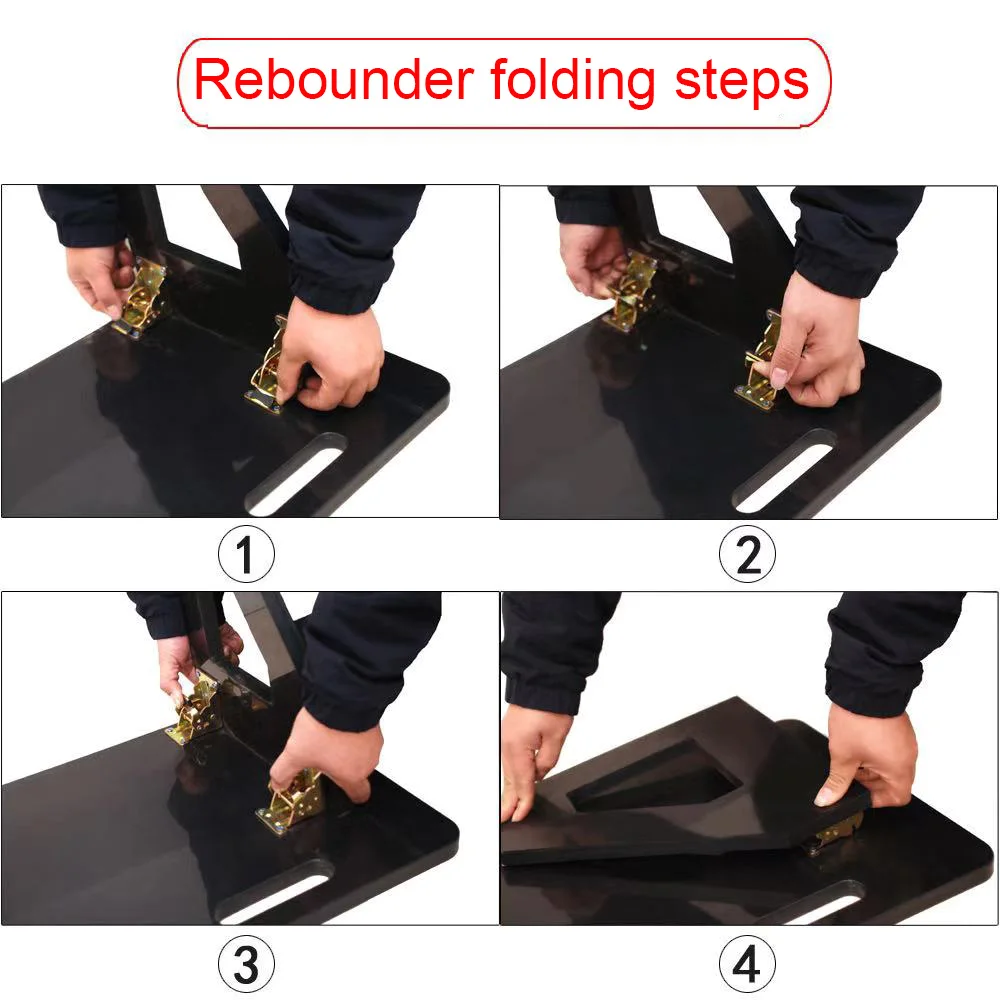 Rebounder folding steps

1

2

3

4