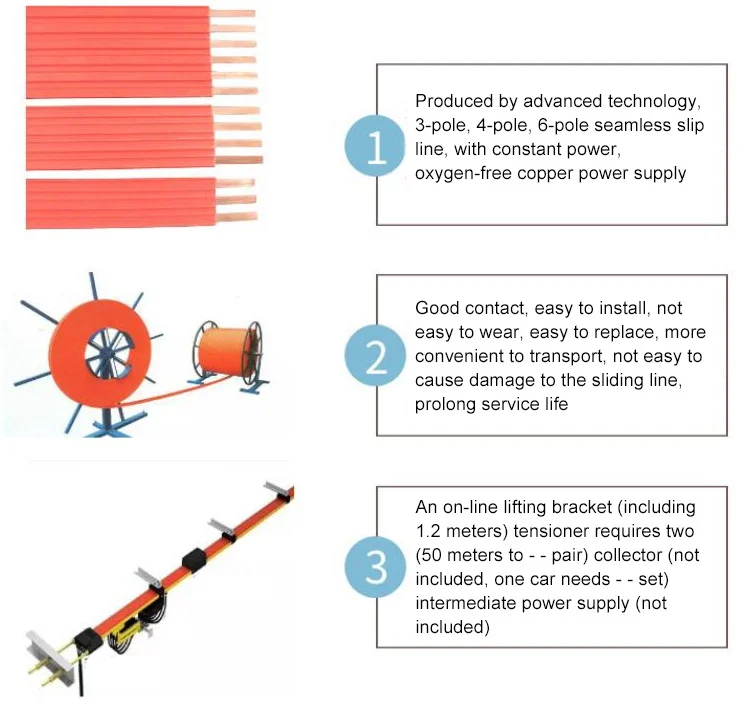 1

Produced by advanced technology, 3-pole, 4-pole, 6-pole seamless slip line, with constant power, oxygen-free copper power supply

2

Good contact, easy to install, not easy to wear, easy to replace, more convenient to transport, not easy to cause damage to the sliding line, prolong service life

3

An on-line lifting bracket (including 1.2 meters) tensioner requires two (50 meters to - - pair) collector (not included, one car needs - - set) intermediate power supply (not included)