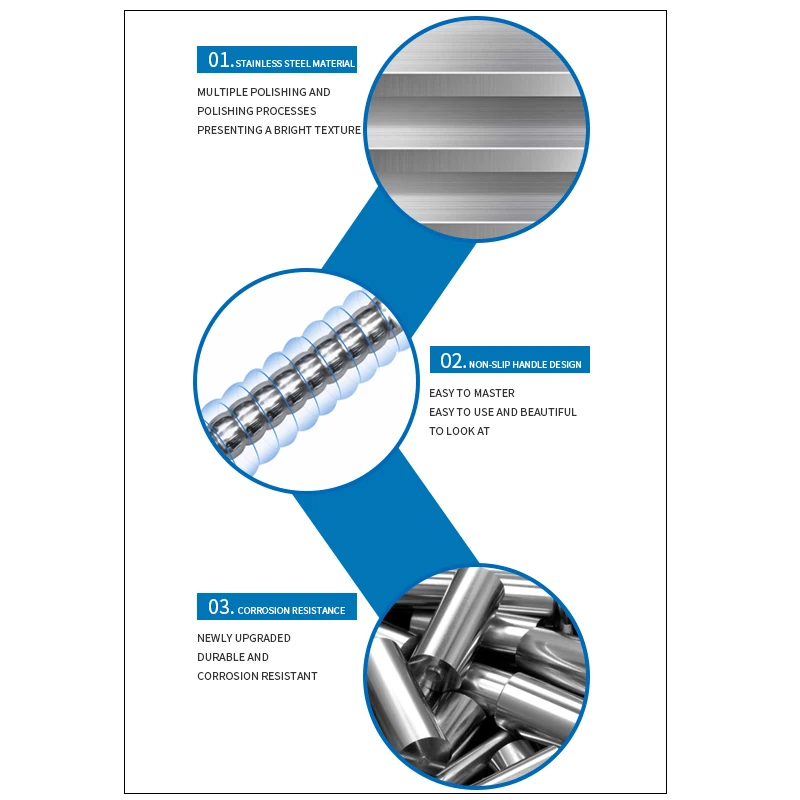 01. STAINLESS STEEL MATERIAL

MULTIPLE POLISHING AND POLISHING PROCESSES PRESENTING A BRIGHT TEXTURE

02. NON-SLIP HANDLE DESIGN

EASY TO MASTER EASY TO USE AND BEAUTIFUL TO LOOK AT

03. CORROSION RESISTANCE

NEWLY UPGRADED DURABLE AND CORROSION RESISTANT