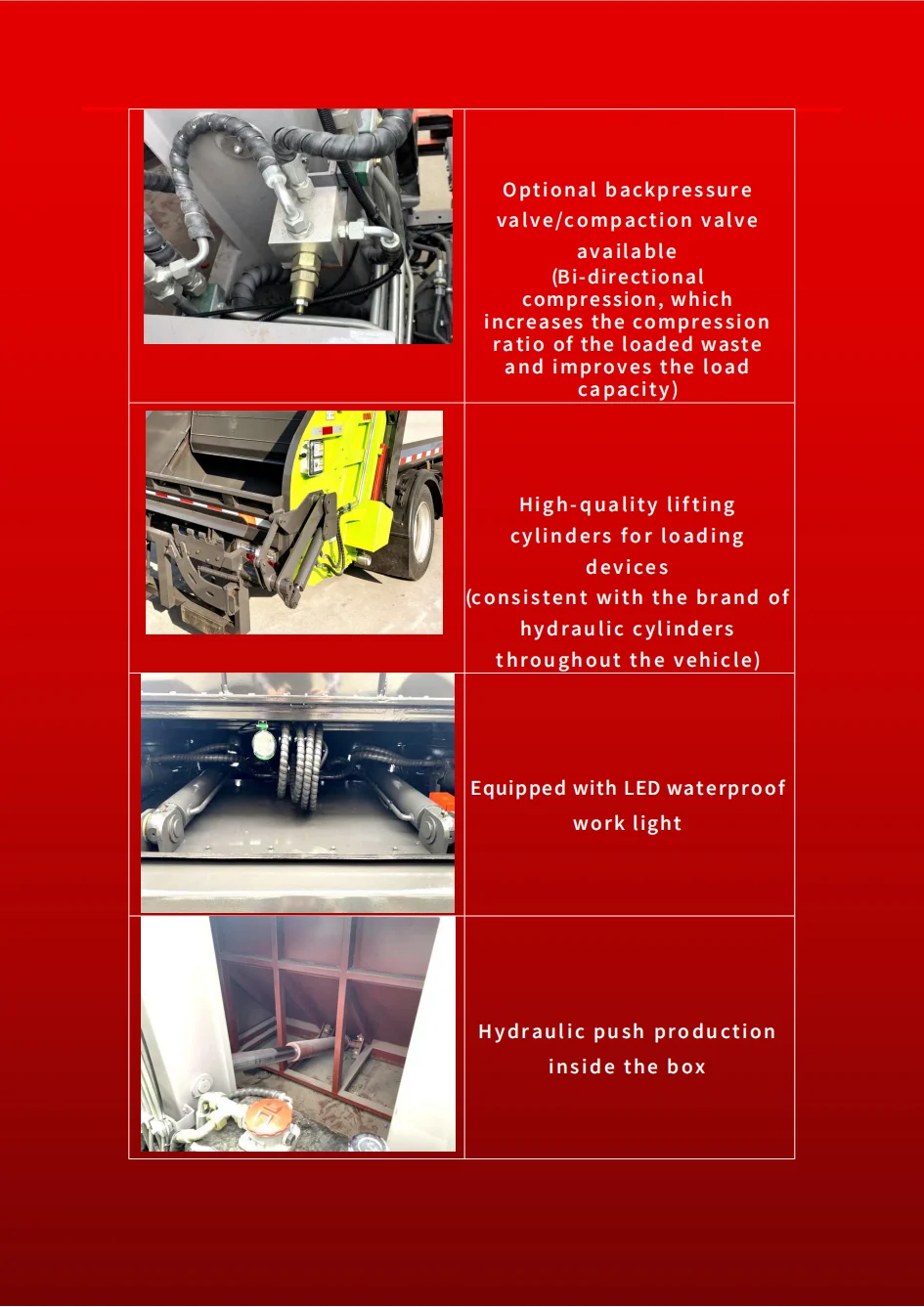 Optional backpressure valve/compaction valve available
(Bi-directional compression, which increases the compression ratio of the loaded waste and improves the load capacity)

High-quality lifting cylinders for loading devices
(consistent with the brand of hydraulic cylinders throughout the vehicle)

Equipped with LED waterproof work light

Hydraulic push production inside the box