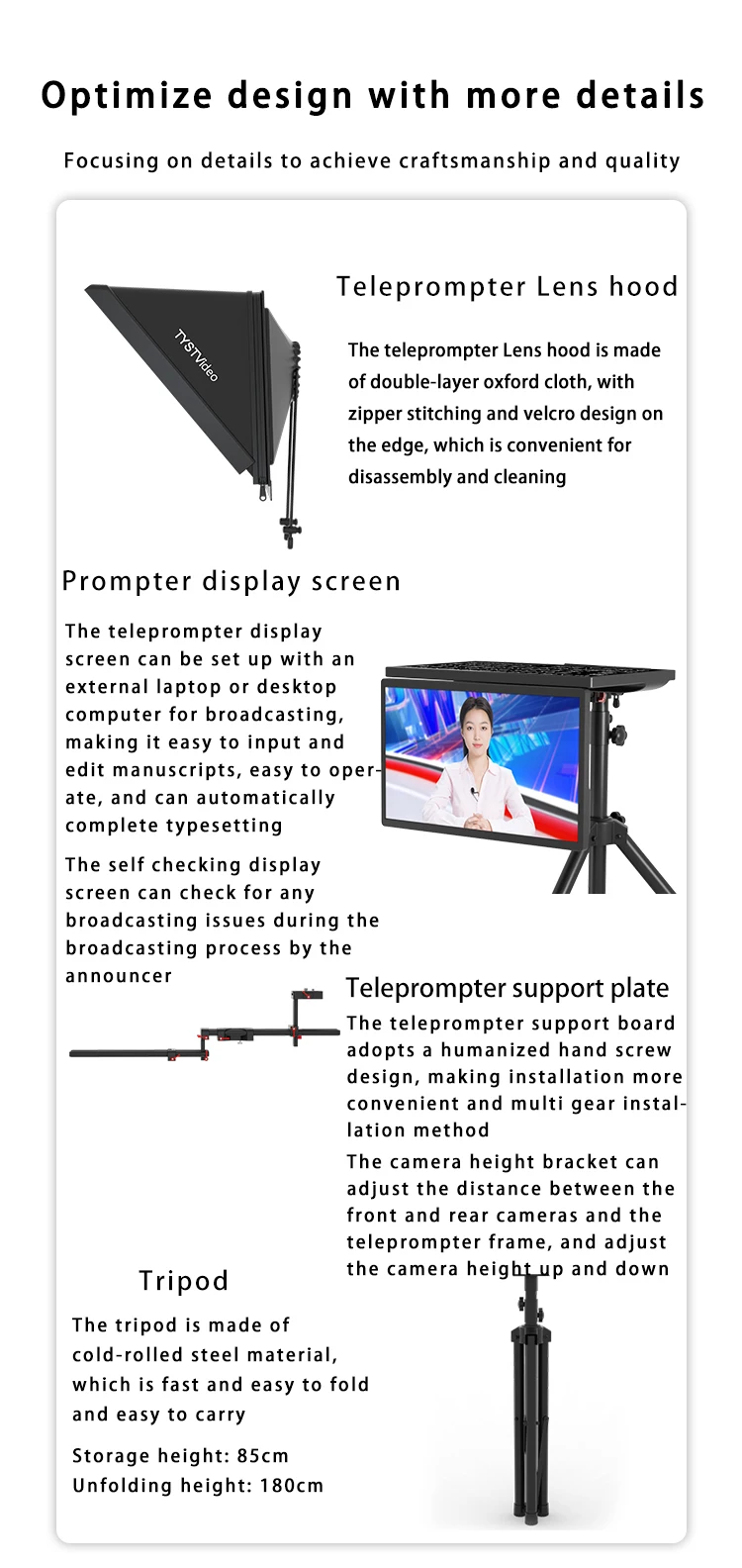 Optimize design with more details

Focusing on details to achieve craftsmanship and quality

TYSTVideo

Teleprompter Lens hood

The teleprompter Lens hood is made of double-layer oxford cloth, with zipper stitching and velcro design on the edge, which is convenient for disassembly and cleaning

Prompter display screen

The teleprompter display screen can be set up with an external laptop or desktop computer for broadcasting, making it easy to input and edit manuscripts, easy to operate, and can automatically complete typesetting

The self checking display screen can check for any broadcasting issues during the broadcasting process by the announcer

Teleprompter support plate

The teleprompter support board adopts a humanized hand screw design, making installation more convenient and multi gear installation method

The camera height bracket can adjust the distance between the front and rear cameras and the teleprompter frame, and adjust the camera height up and down

Tripod

The tripod is made of cold-rolled steel material, which is fast and easy to fold and easy to carry

Storage height: 85cm
Unfolding height: 180cm