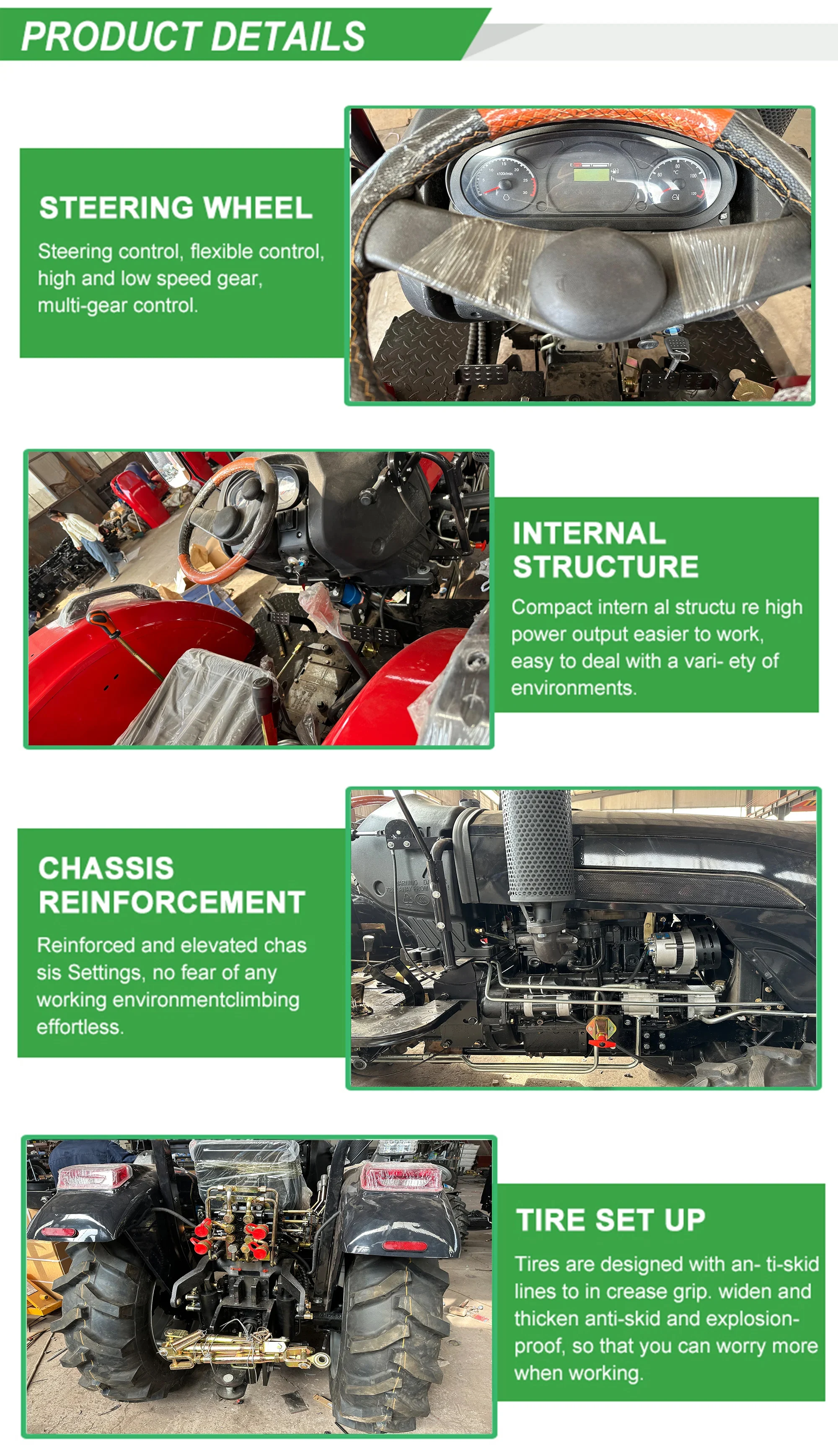 PRODUCT DETAILS

STEERING WHEEL

Steering control, flexible control, high and low speed gear, multi-gear control.

INTERNAL STRUCTURE

Compact intern al structu re high power output easier to work, easy to deal with a vari- ety of environments.

CHASSIS REINFORCEMENT

Reinforced and elevated chas sis Settings, no fear of any working environmentclimbing effortless.

TIRE SET UP

Tires are designed with an- ti-skid lines to in crease grip. widen and thicken anti-skid and explosion-proof, so that you can worry more when working.