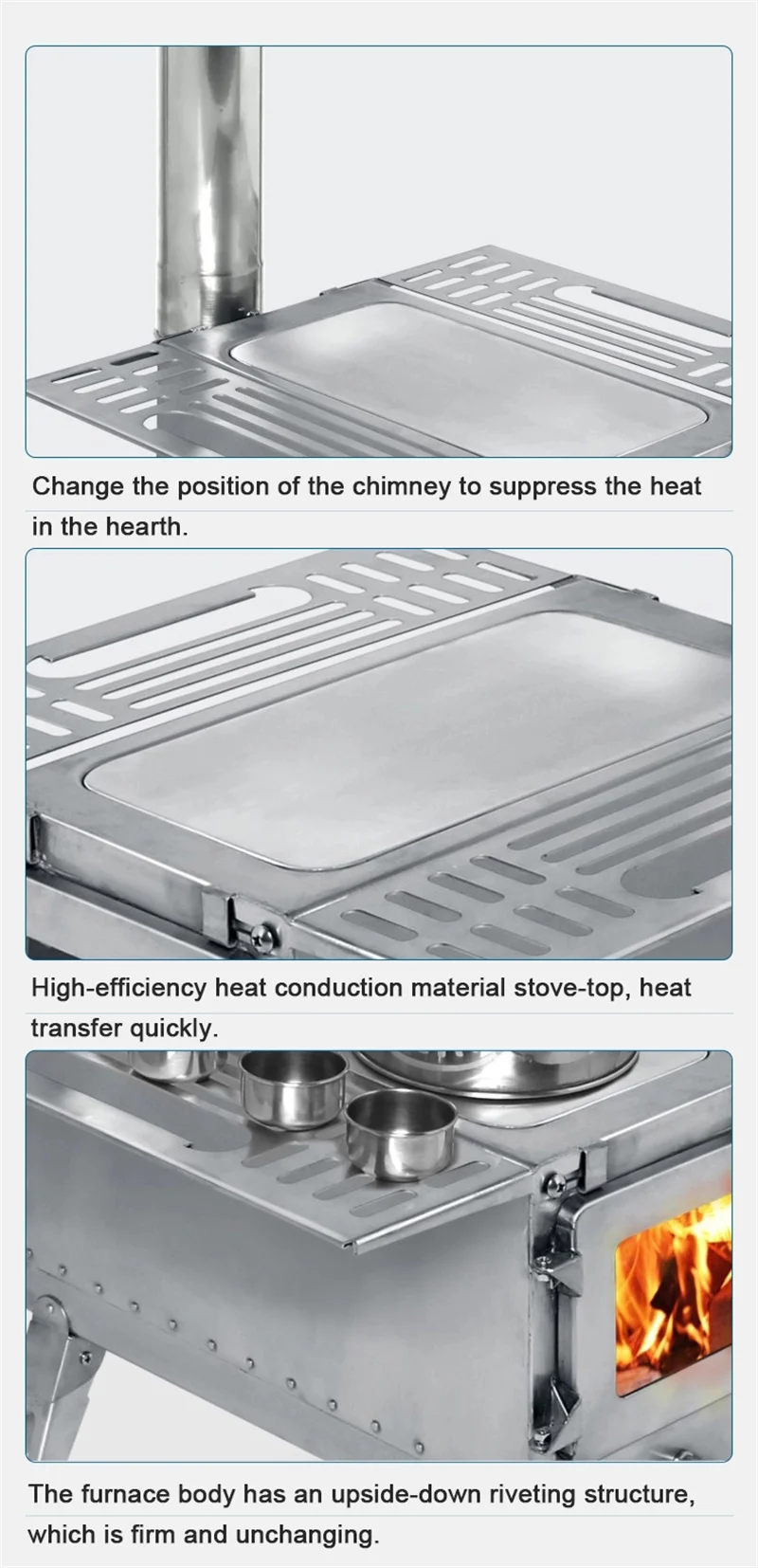 Change the position of the chimney to suppress the heat in the hearth.

High-efficiency heat conduction material stove-top, heat transfer quickly.

The furnace body has an upside-down riveting structure, which is firm and unchanging.