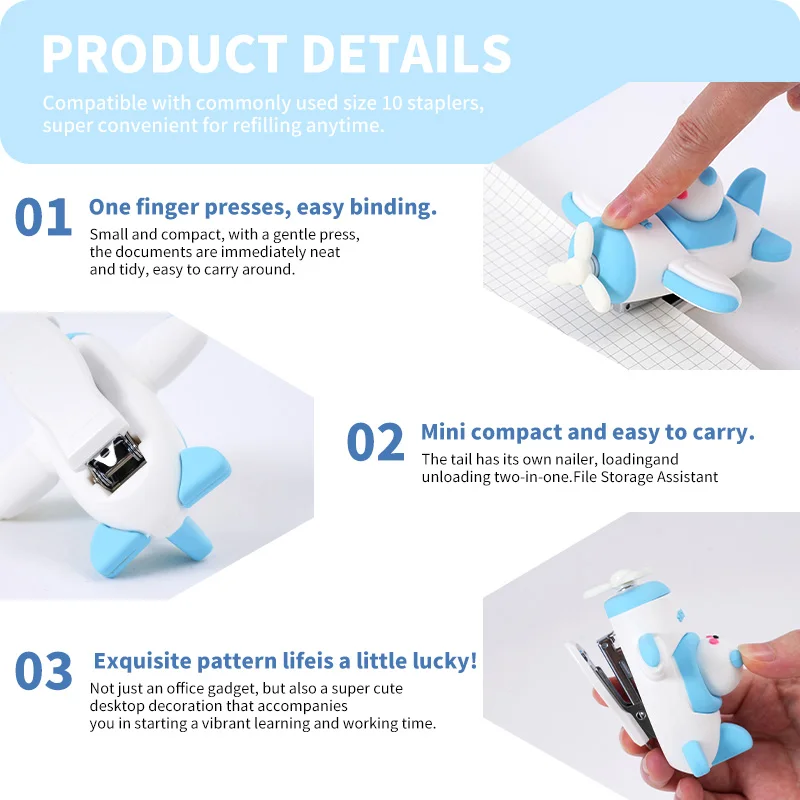 PRODUCT DETAILS

Compatible with commonly used size 10 staplers, super convenient for refilling anytime.

01 One finger presses, easy binding.

Small and compact, with a gentle press, the documents are immediately neat and tidy, easy to carry around.

02 Mini compact and easy to carry.

The tail has its own nailer, loadingand unloading two-in-one.File Storage Assistant

03 Exquisite pattern lifeis a little lucky!

Not just an office gadget, but also a super cute desktop decoration that accompanies you in starting a vibrant learning and working time.