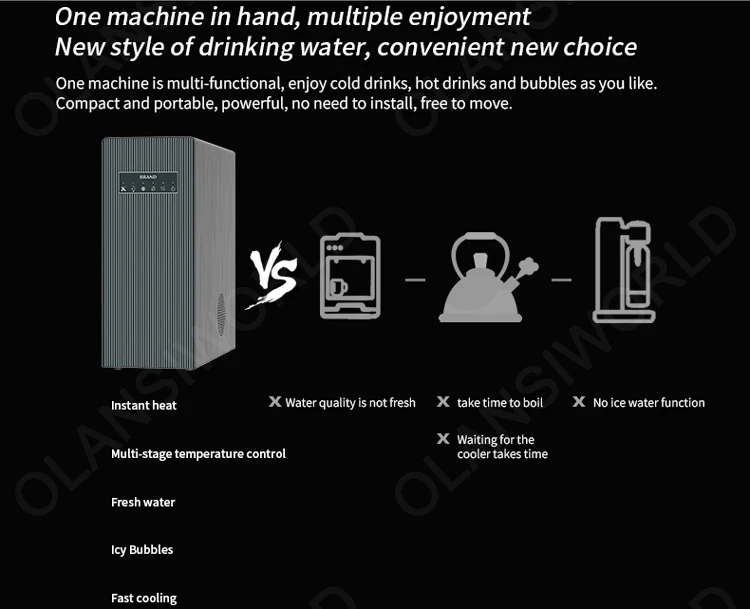 One machine in hand, multiple enjoyment
New style of drinking water, convenient new choice

One machine is multi-functional, enjoy cold drinks, hot drinks and bubbles as you like. Compact and portable, powerful, no need to install, free to move.

BRAND

VS

Instant heat

Multi-stage temperature control

Fresh water

Icy Bubbles

Fast cooling

X Water quality is not fresh

X take time to boil

X Waiting for the cooler takes time

X No ice water function

OLANSIWORLD