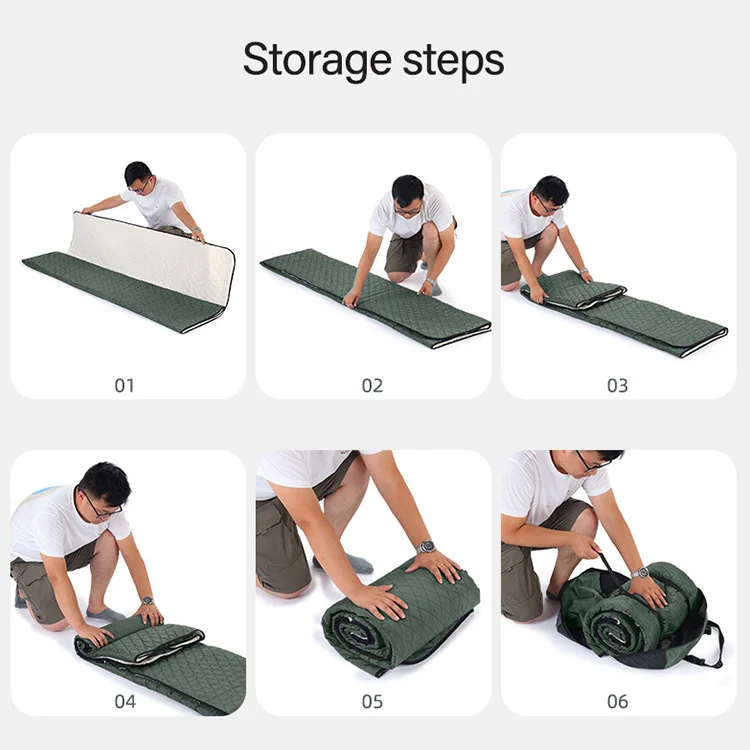 Storage steps

01

02

03

04

05

06